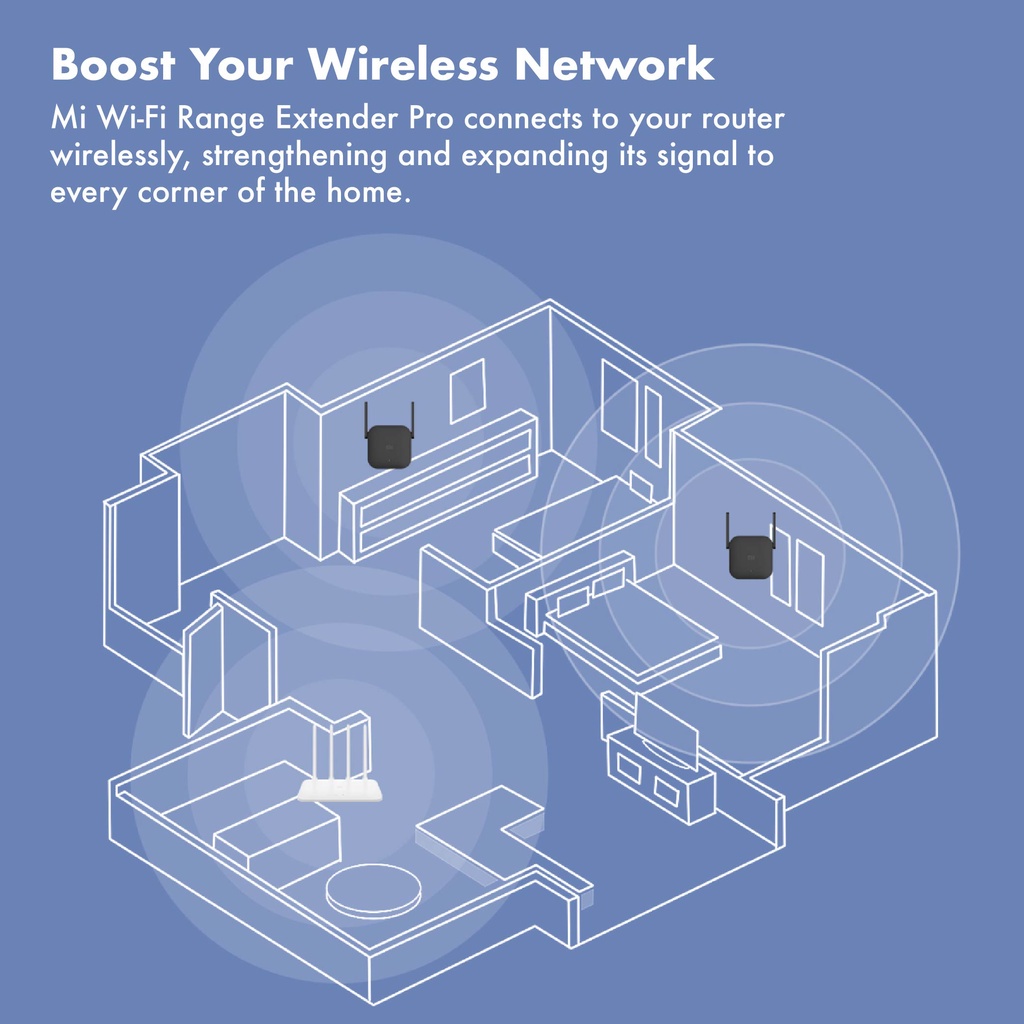 Boost Your Wireless Network

Mi Wi-Fi Range Extender Pro connects to your router wirelessly, strengthening and expanding its signal to every corner of the home.