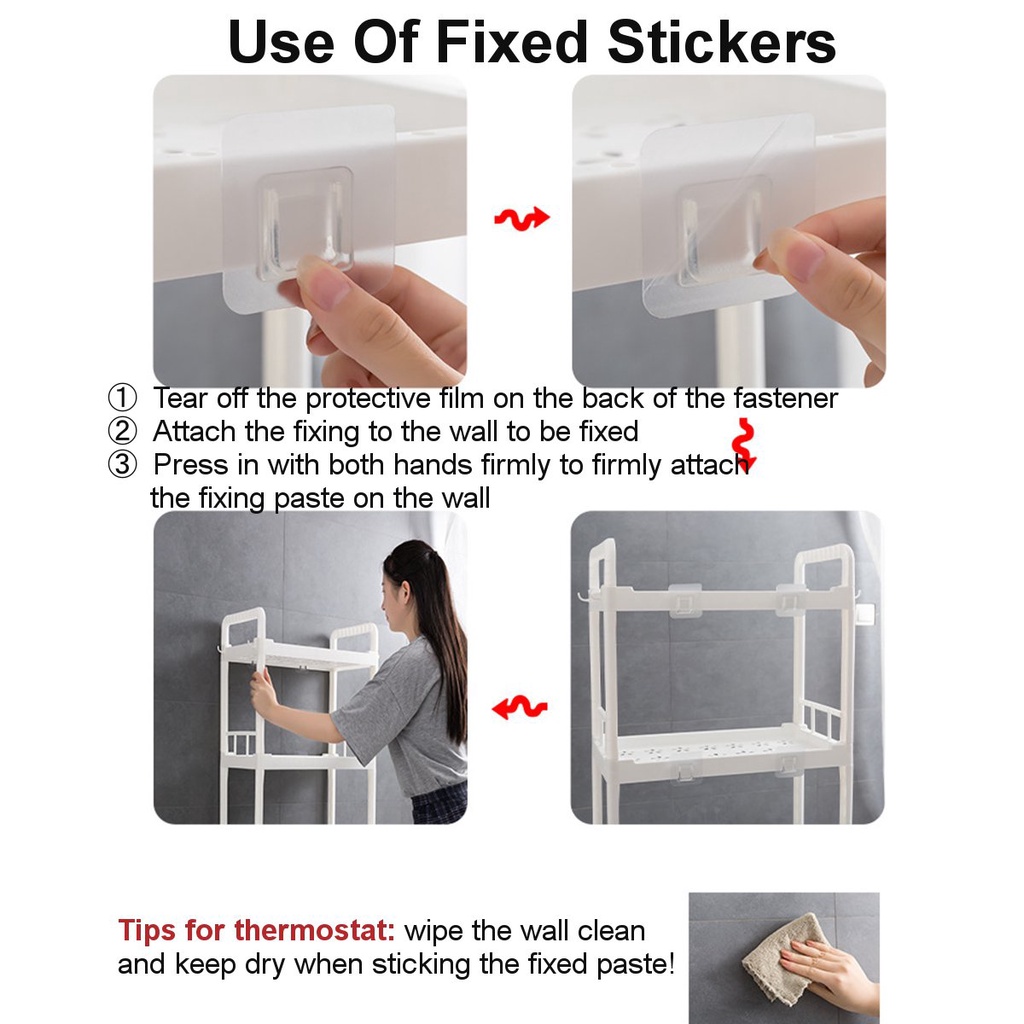 Use Of Fixed Stickers

① Tear off the protective film on the back of the fastener
② Attach the fixing to the wall to be fixed
③ Press in with both hands firmly to firmly attach the fixing paste on the wall

Tips for thermostat: wipe the wall clean and keep dry when sticking the fixed paste!