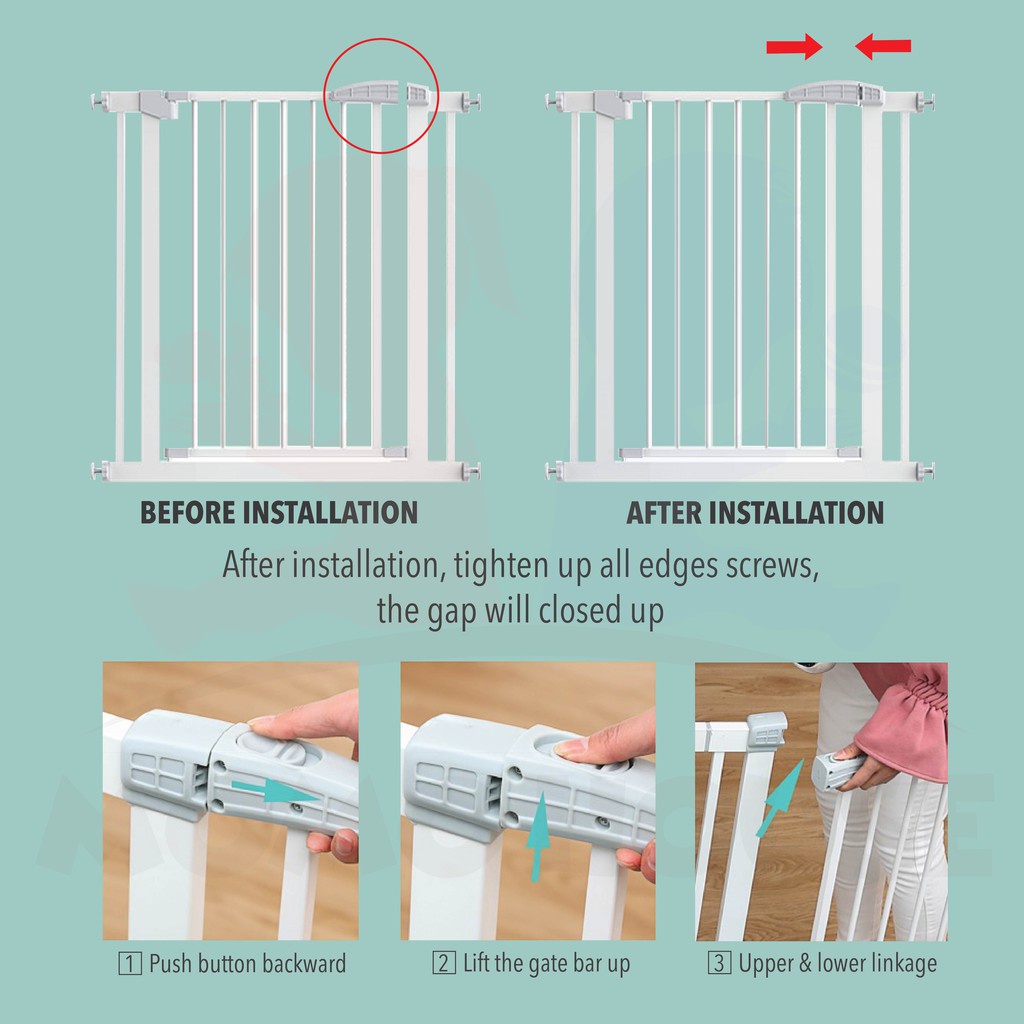 BEFORE INSTALLATION

AFTER INSTALLATION

After installation, tighten up all edges screws, the gap will closed up

1 Push button backward

2 Lift the gate bar up

3 Upper & lower linkage