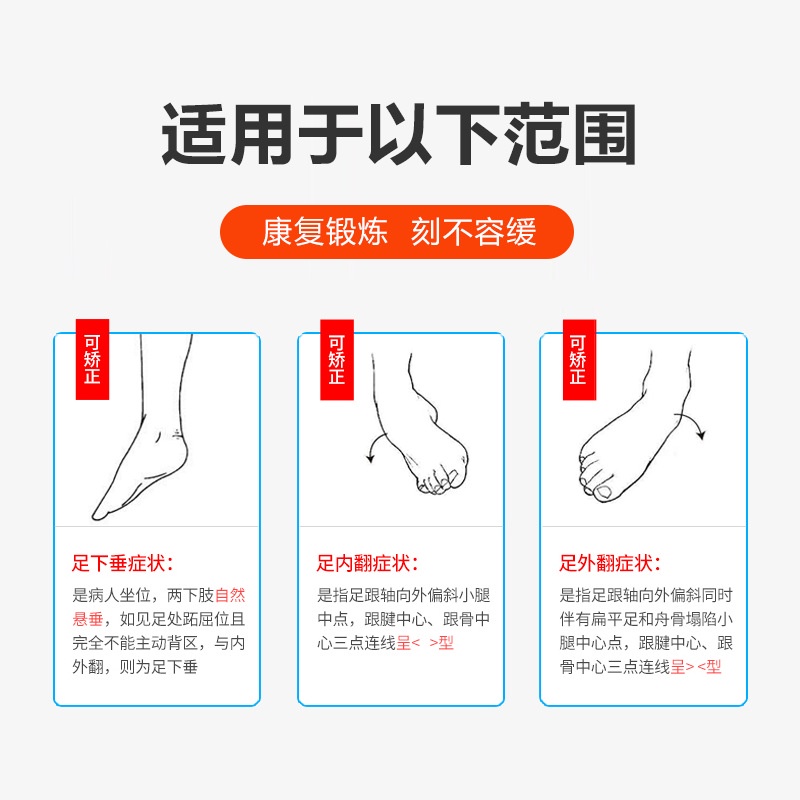 适用于以下范围

康复锻炼 刻不容缓

可矫正

足下垂症状:

是病人坐位，两下肢自然悬垂，如见足处跖屈位且完全不能主动背区，与内外翻，则为足下垂

可矫正

足内翻症状:

是指足跟轴向外偏斜小腿中点，跟腱中心、跟骨中心三点连线呈< >型

可矫正

足外翻症状:

是指足跟轴向外偏斜同时伴有扁平足和舟骨塌陷小腿中心点，跟腱中心、跟骨中心三点连线呈><型