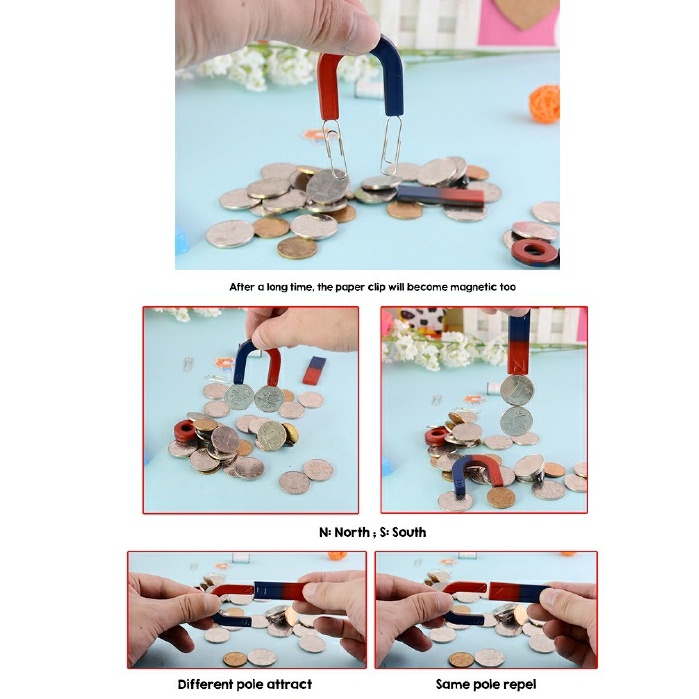 After a long time, the paper clip will become magnetic too

N: North ; S: South

Different pole attract

Same pole repel