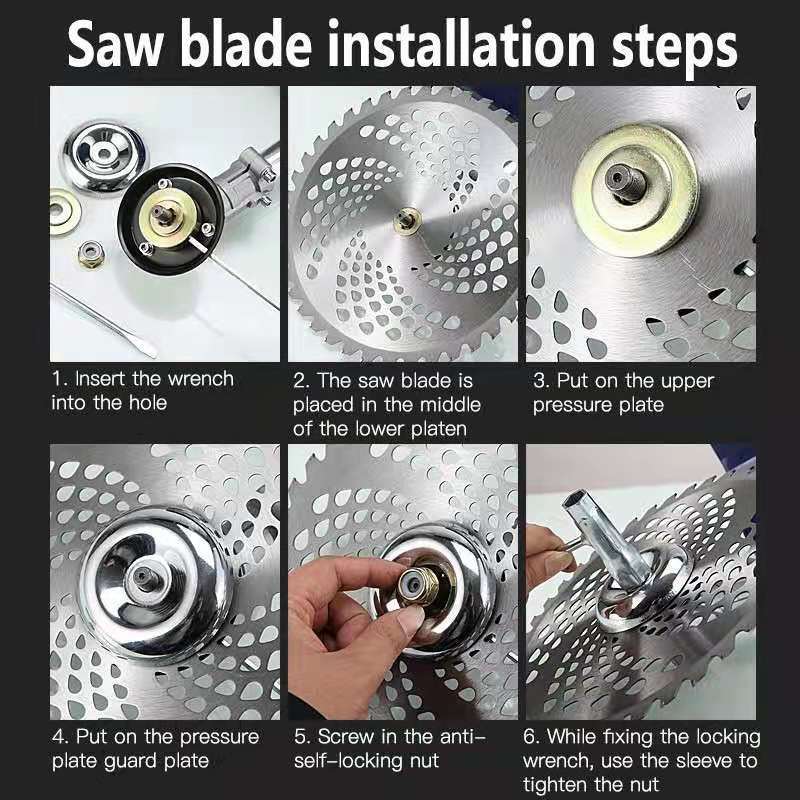 Saw blade installation steps

1. Insert the wrench into the hole

2. The saw blade is placed in the middle of the lower platen

3. Put on the upper pressure plate

4. Put on the pressure plate guard plate

5. Screw in the anti-self-locking nut

6. While fixing the locking wrench, use the sleeve to tighten the nut