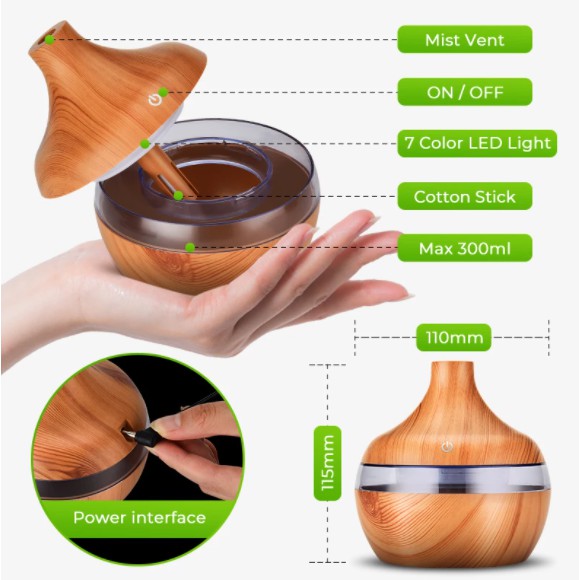 Mist Vent

ON / OFF

7 Color LED Light

Cotton Stick

Max 300ml

110mm

115mm

Power interface