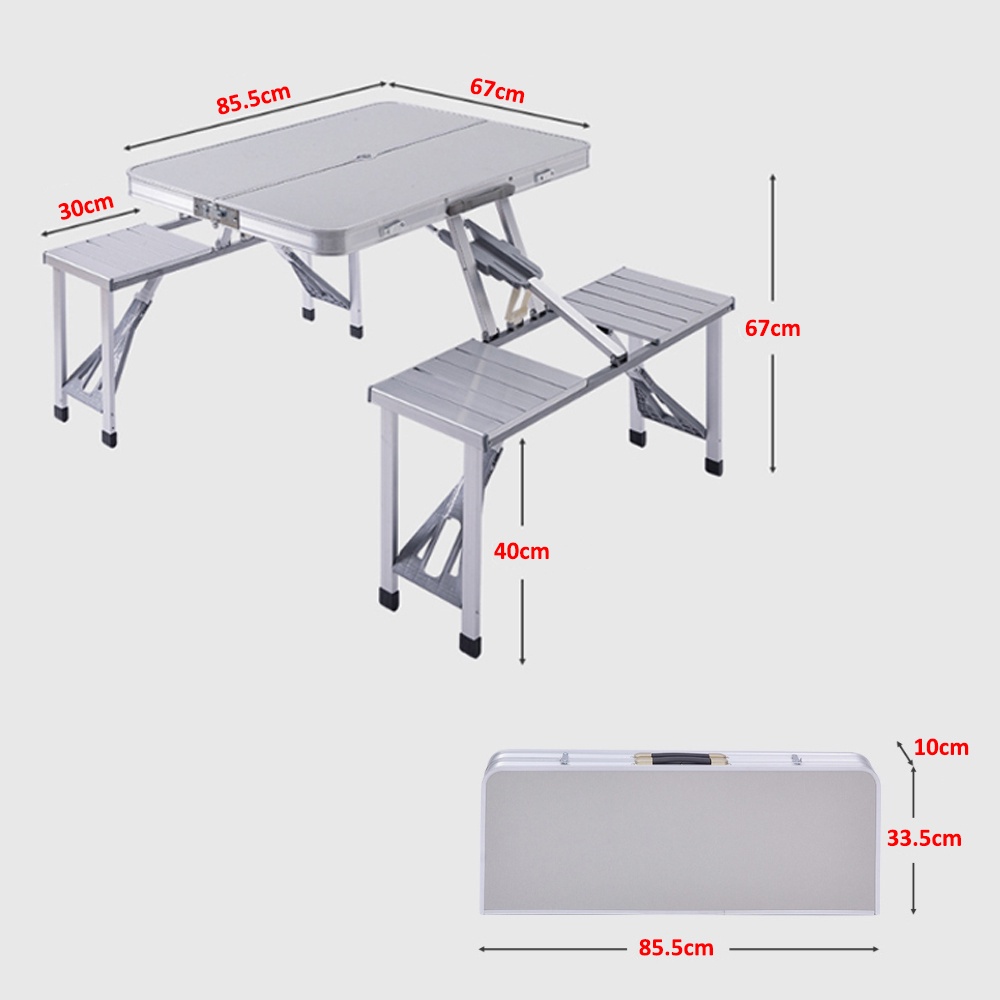 85.5cm
67cm
30cm
67cm
40cm
10cm
33.5cm
85.5cm