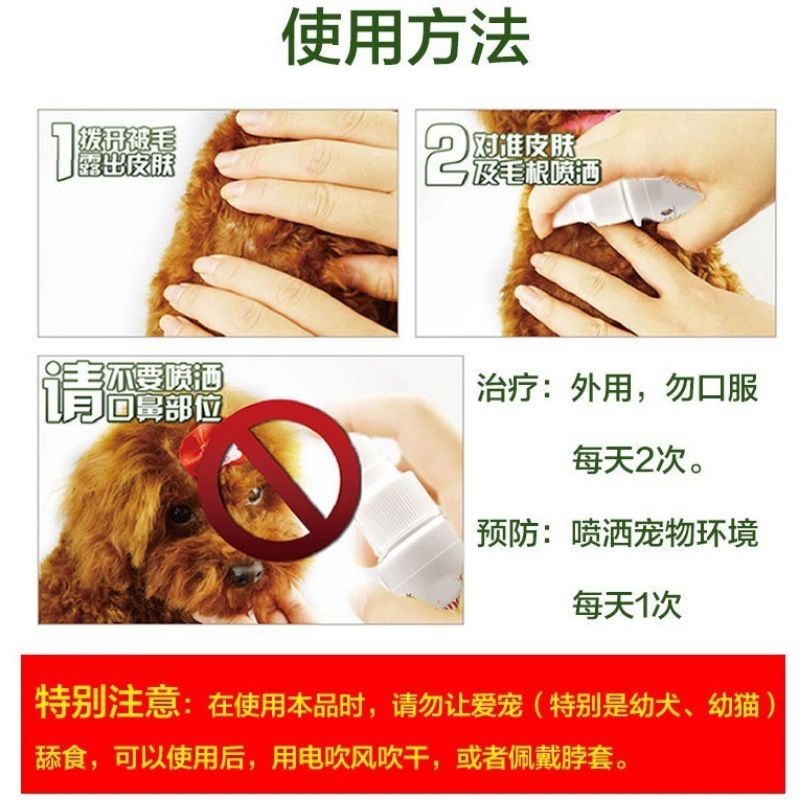 使用方法

1 拨开被毛
露出皮肤

2 对准皮肤
及毛根喷洒

请 不要喷洒
口鼻部位

治疗：外用，勿口服
每天2次。
预防：喷洒宠物环境
每天1次

特别注意：在使用本品时，请勿让爱宠（特别是幼犬、幼猫）舔食，可以使用后，用电吹风吹干，或者佩戴脖套。