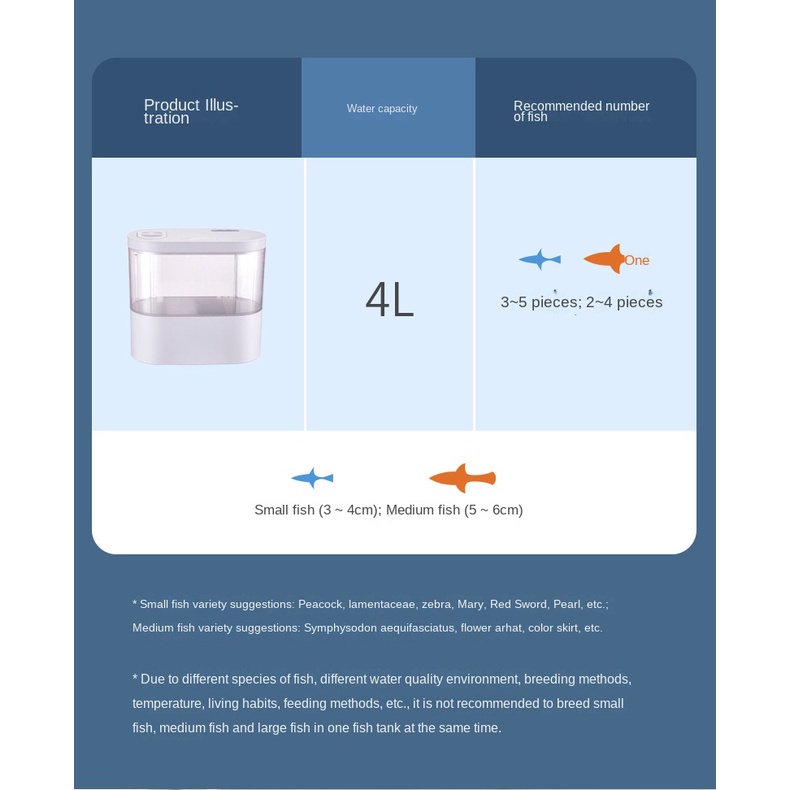 | Product Illustration | Water capacity | Recommended number of fish |
|---|---|---|
| | 4L | One 3~5 pieces; 2~4 pieces |

Small fish (3 ~ 4cm); Medium fish (5 ~ 6cm)

* Small fish variety suggestions: Peacock, lamentaceae, zebra, Mary, Red Sword, Pearl, etc.; Medium fish variety suggestions: Symphysodon aequifasciatus, flower arhat, color skirt, etc.

* Due to different species of fish, different water quality environment, breeding methods, temperature, living habits, feeding methods, etc., it is not recommended to breed small fish, medium fish and large fish in one fish tank at the same time.