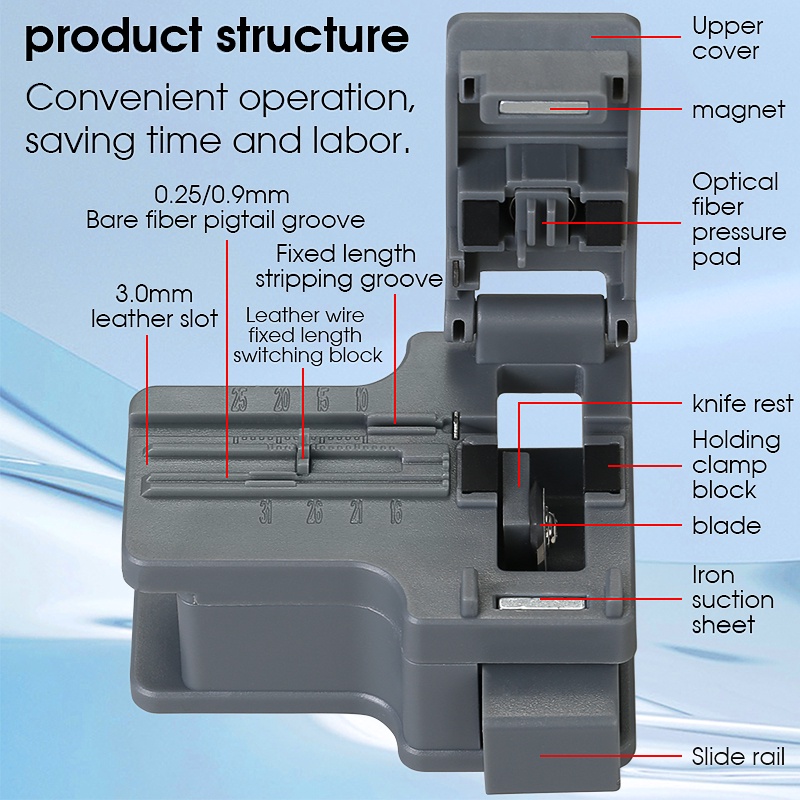 product structure

Convenient operation, saving time and labor.

0.25/0.9mm
Bare fiber pigtail groove

Fixed length stripping groove

3.0mm leather slot

Leather wire fixed length switching block

25 20 15 10

31 26 21 16

Upper cover

magnet

Optical fiber pressure pad

knife rest

Holding clamp block

blade

Iron suction sheet

Slide rail