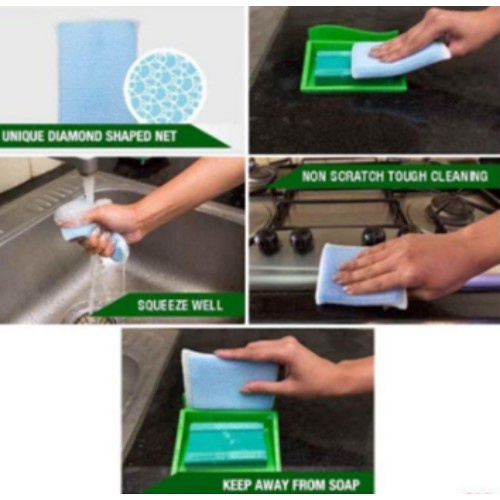 UNIQUE DIAMOND SHAPED NET

NON SCRATCH TOUGH CLEANING

SQUEEZE WELL

KEEP AWAY FROM SOAP