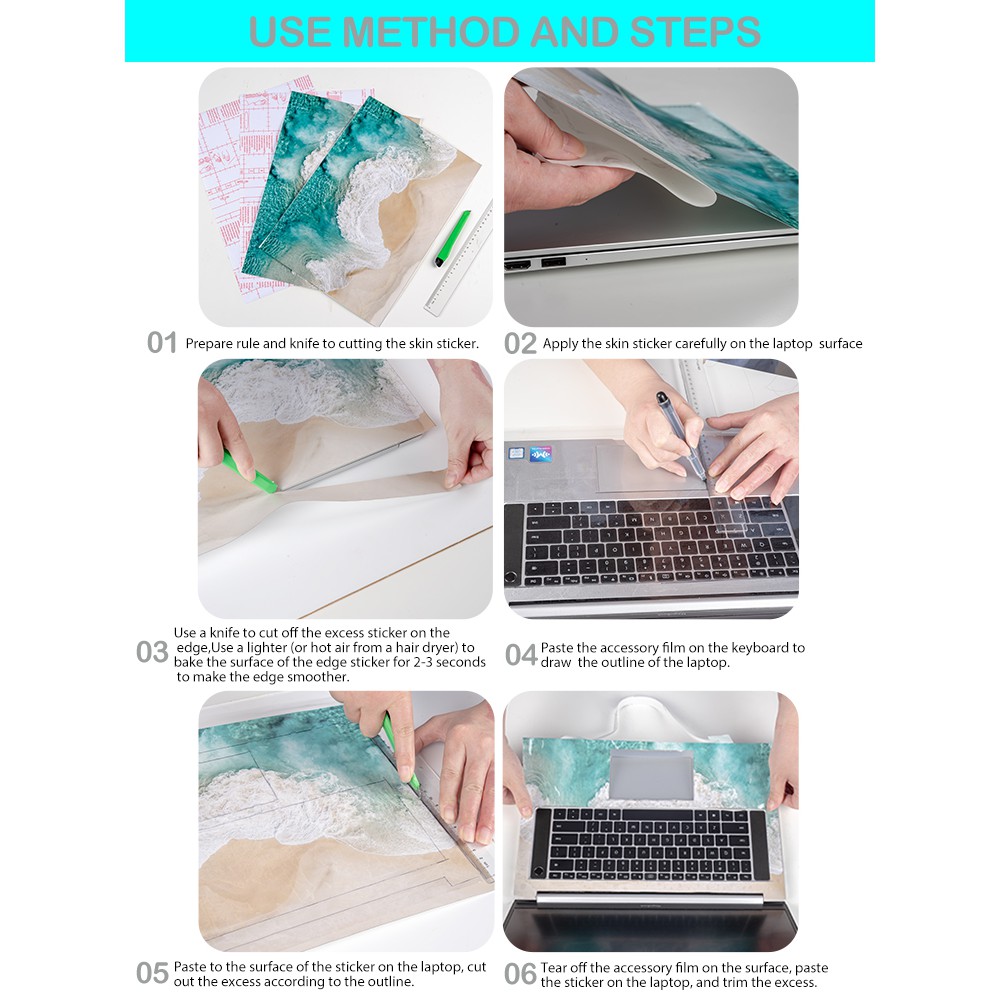 USE METHOD AND STEPS

01 Prepare rule and knife to cutting the skin sticker.

02 Apply the skin sticker carefully on the laptop surface

03 Use a knife to cut off the excess sticker on the edge,Use a lighter (or hot air from a hair dryer) to bake the surface of the edge sticker for 2-3 seconds to make the edge smoother.

04 Paste the accessory film on the keyboard to draw the outline of the laptop.

05 Paste to the surface of the sticker on the laptop, cut out the excess according to the outline.

06 Tear off the accessory film on the surface, paste the sticker on the laptop, and trim the excess.