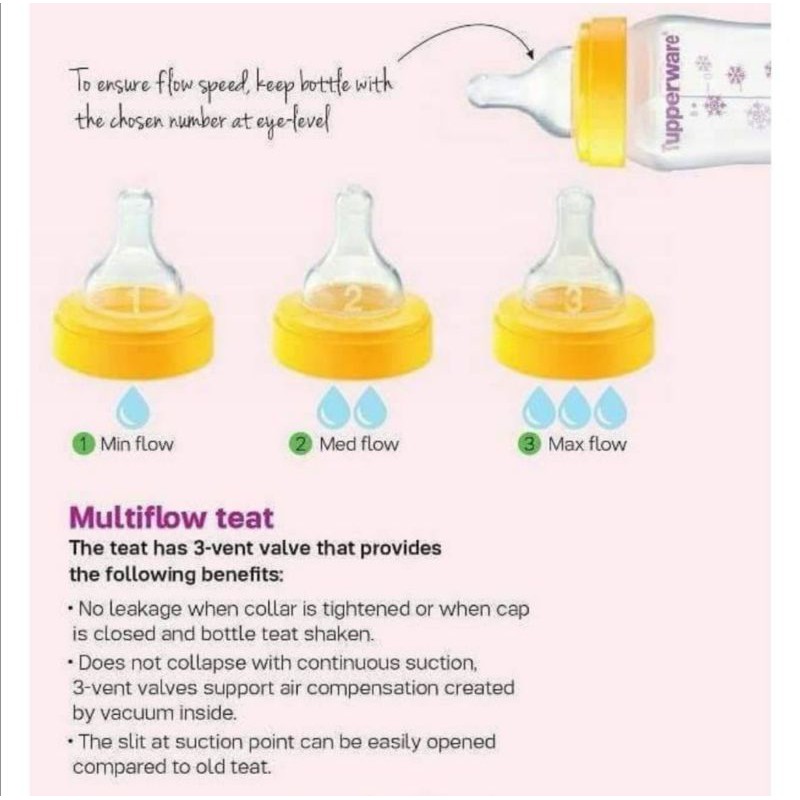 To ensure flow speed, keep bottle with the chosen number at eye-level

Tupperware

1

2

3

1 Min flow

2 Med flow

3 Max flow

Multiflow teat

The teat has 3-vent valve that provides the following benefits:

• No leakage when collar is tightened or when cap is closed and bottle teat shaken.

• Does not collapse with continuous suction, 3-vent valves support air compensation created by vacuum inside.

• The slit at suction point can be easily opened compared to old teat.