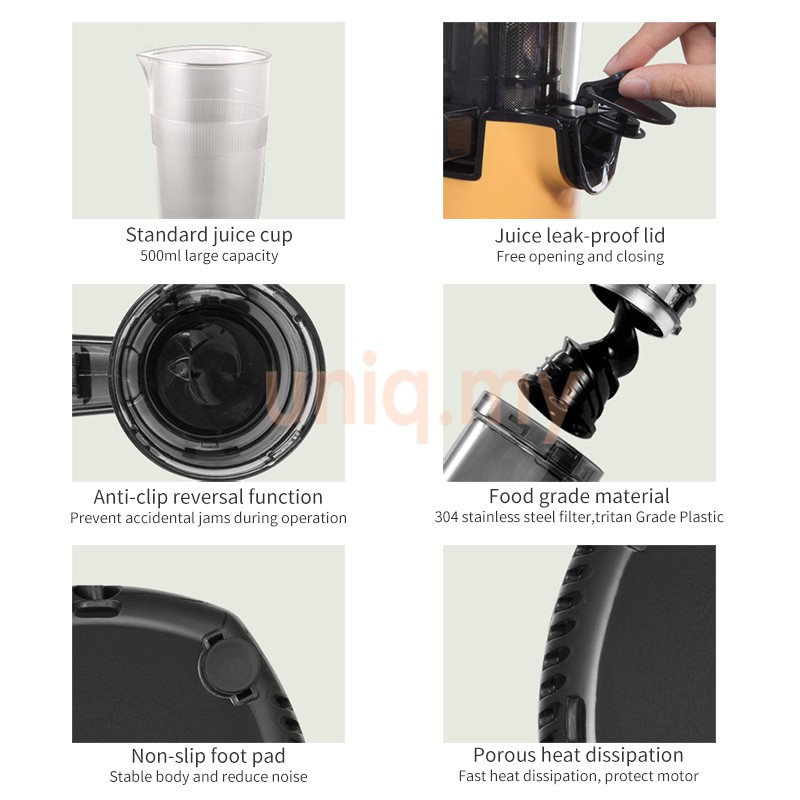 Standard juice cup
500ml large capacity

Juice leak-proof lid
Free opening and closing

uniq.my

Anti-clip reversal function
Prevent accidental jams during operation

Food grade material
304 stainless steel filter,tritan Grade Plastic

Non-slip foot pad
Stable body and reduce noise

Porous heat dissipation
Fast heat dissipation, protect motor