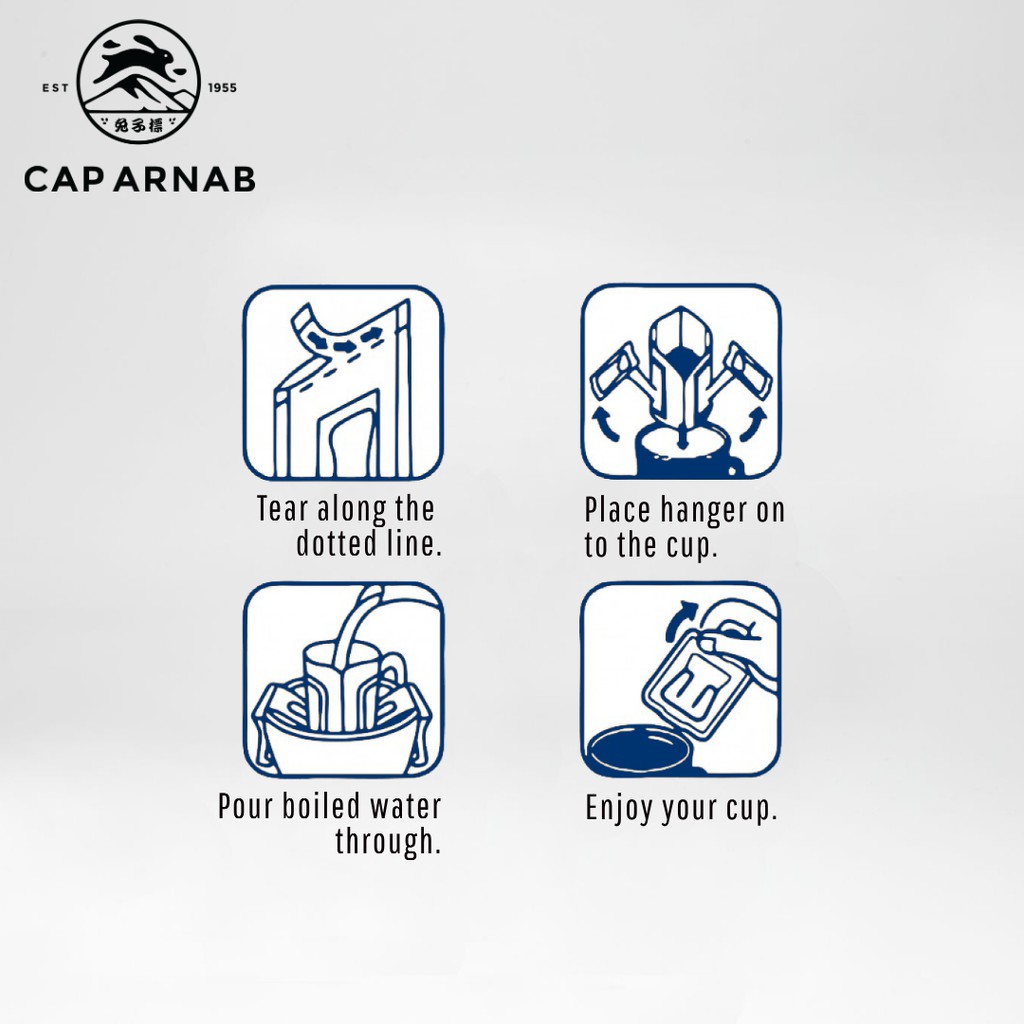 EST 1955
兔子標
CAP ARNAB

Tear along the dotted line.

Place hanger on to the cup.

Pour boiled water through.

Enjoy your cup.