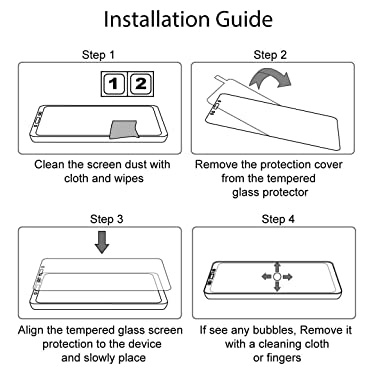 Installation Guide

Step 1

1 2

Clean the screen dust with cloth and wipes

Step 2

Remove the protection cover from the tempered glass protector

Step 3

Align the tempered glass screen protection to the device and slowly place

Step 4

If see any bubbles, Remove it with a cleaning cloth or fingers