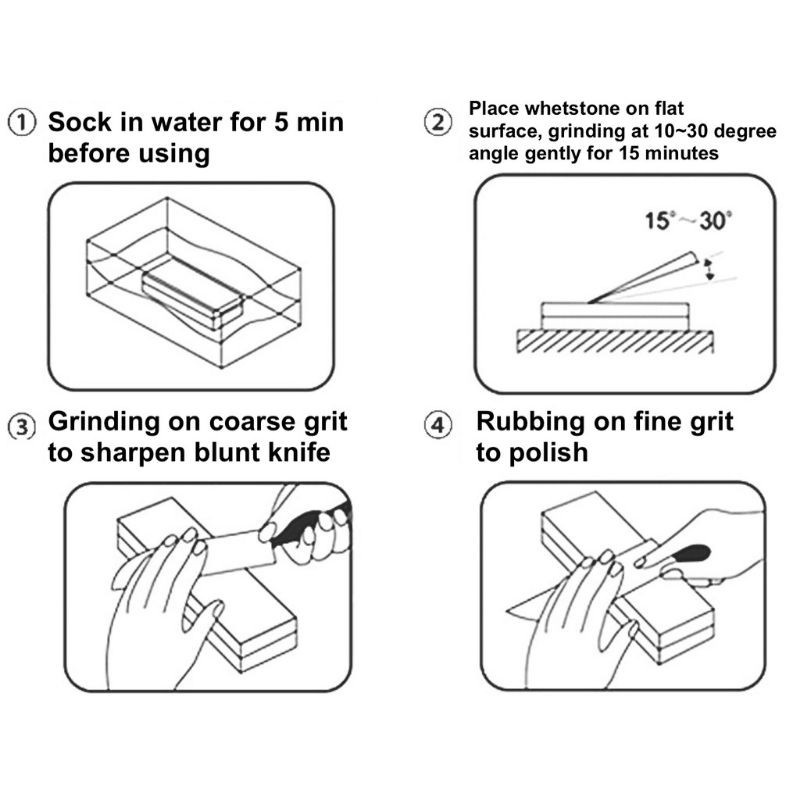 ① Sock in water for 5 min before using

② Place whetstone on flat surface, grinding at 10~30 degree angle gently for 15 minutes

15°~30°

③ Grinding on coarse grit to sharpen blunt knife

④ Rubbing on fine grit to polish