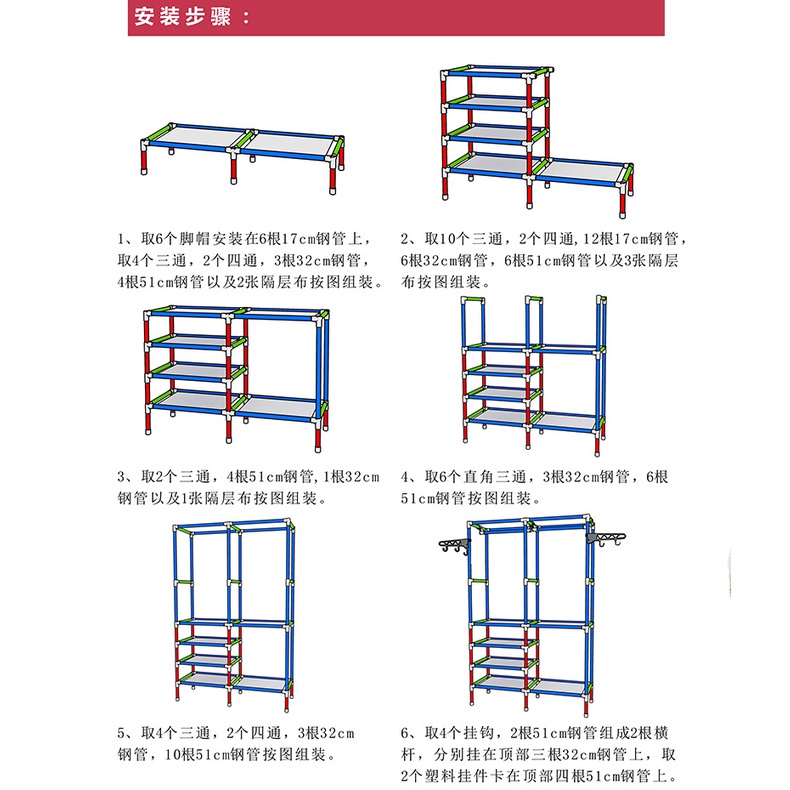 安装步骤：

1、取6个脚帽安装在6根17cm钢管上，取4个三通，2个四通，3根32cm钢管，4根51cm钢管以及2张隔层布按图组装。

2、取10个三通，2个四通，12根17cm钢管，6根32cm钢管，6根51cm钢管以及3张隔层布按图组装。

3、取2个三通，4根51cm钢管，1根32cm钢管以及1张隔层布按图组装。

4、取6个直角三通，3根32cm钢管，6根51cm钢管按图组装。

5、取4个三通，2个四通，3根32cm钢管，10根51cm钢管按图组装。

6、取4个挂钩，2根51cm钢管组成2根横杆，分别挂在顶部三根32cm钢管上，取2个塑料挂件卡在顶部四根51cm钢管上。