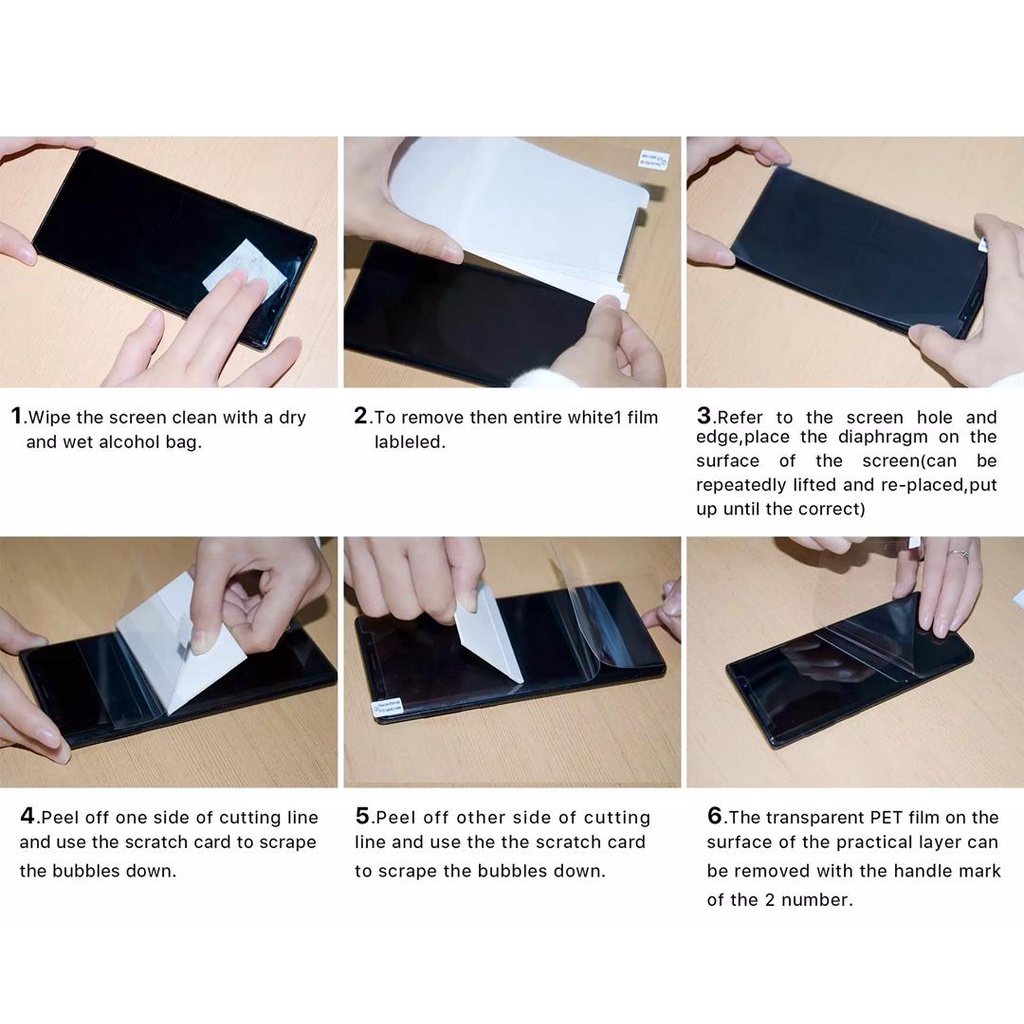 1.Wipe the screen clean with a dry and wet alcohol bag.

2.To remove then entire white1 film lableled.

3.Refer to the screen hole and edge,place the diaphragm on the surface of the screen(can be repeatedly lifted and re-placed,put up until the correct)

4.Peel off one side of cutting line and use the scratch card to scrape the bubbles down.

5.Peel off other side of cutting line and use the the scratch card to scrape the bubbles down.

6.The transparent PET film on the surface of the practical layer can be removed with the handle mark of the 2 number.