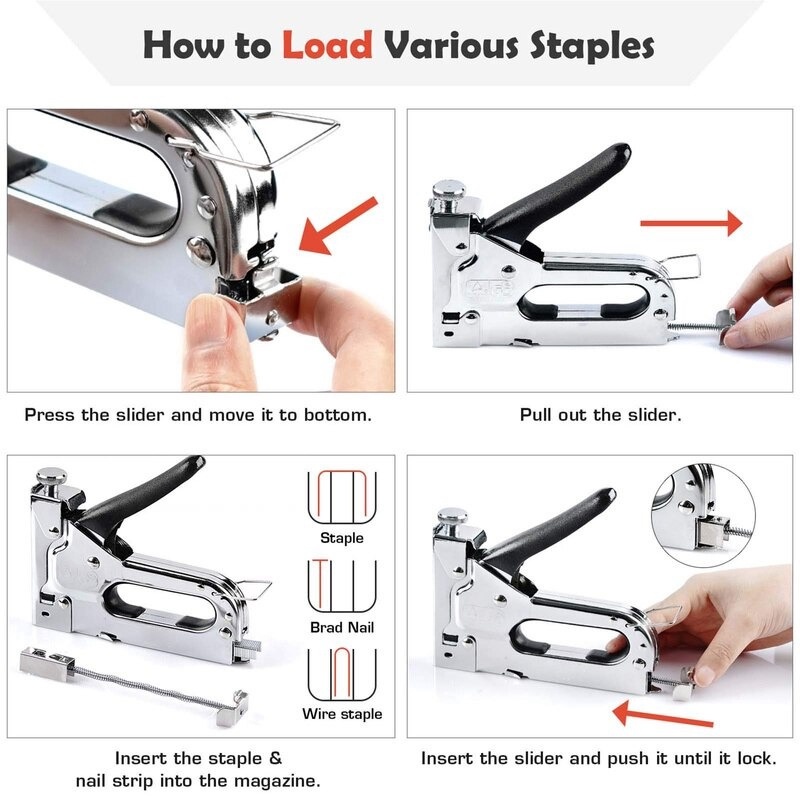 How to Load Various Staples

Press the slider and move it to bottom.

Pull out the slider.

Staple

Brad Nail

Wire staple

Insert the staple & nail strip into the magazine.

Insert the slider and push it until it lock.