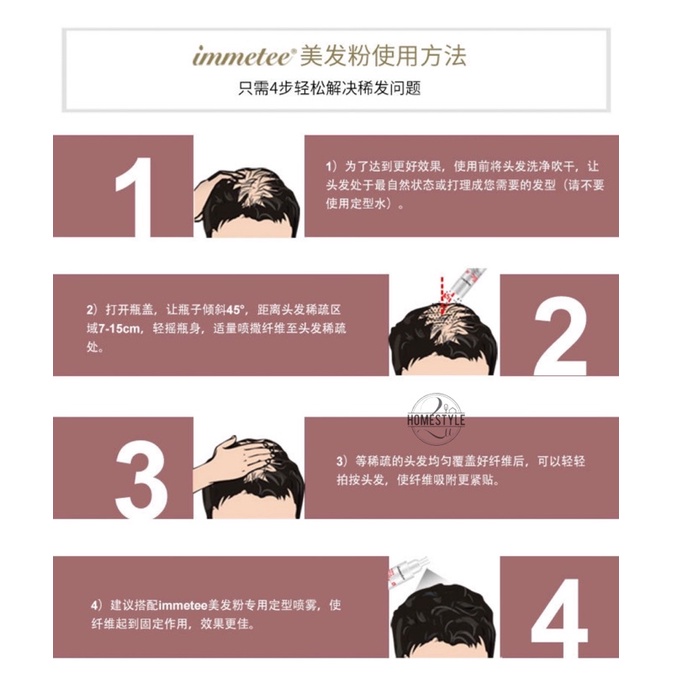 immetee® 美发粉使用方法
只需4步轻松解决稀发问题

1

1）为了达到更好效果，使用前将头发洗净吹干，让头发处于最自然状态或打理成您需要的发型（请不要使用定型水）。

2）打开瓶盖，让瓶子倾斜45°，距离头发稀疏区域7-15cm，轻摇瓶身，适量喷撒纤维至头发稀疏处。

2

HOMESTYLE

3

3）等稀疏的头发均匀覆盖好纤维后，可以轻轻拍按头发，使纤维吸附更紧贴。

4）建议搭配immetee美发粉专用定型喷雾，使纤维起到固定作用，效果更佳。

4