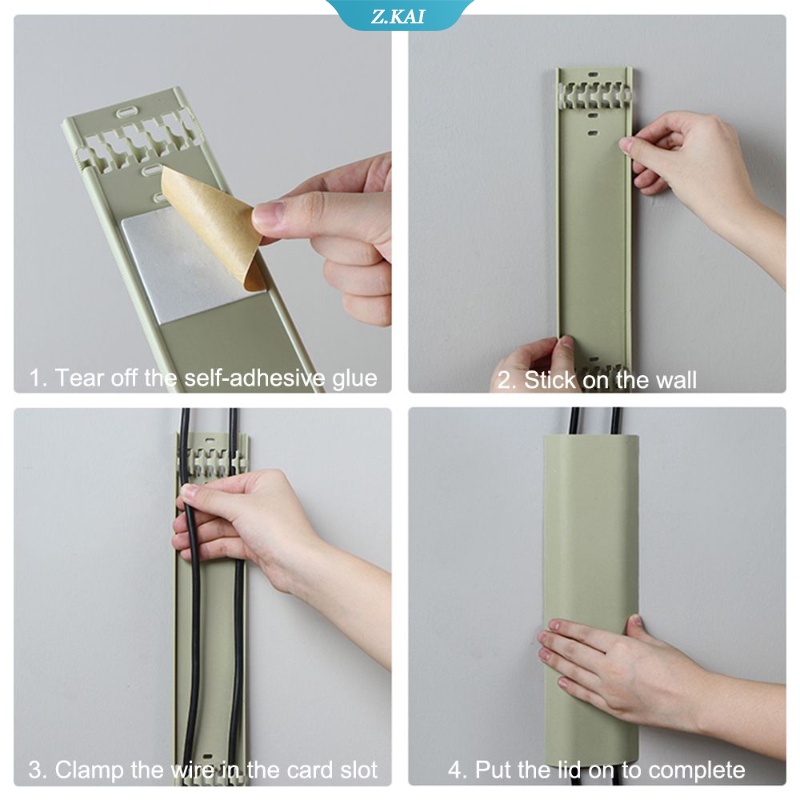 Z.KAI

1. Tear off the self-adhesive glue

2. Stick on the wall

3. Clamp the wire in the card slot

4. Put the lid on to complete