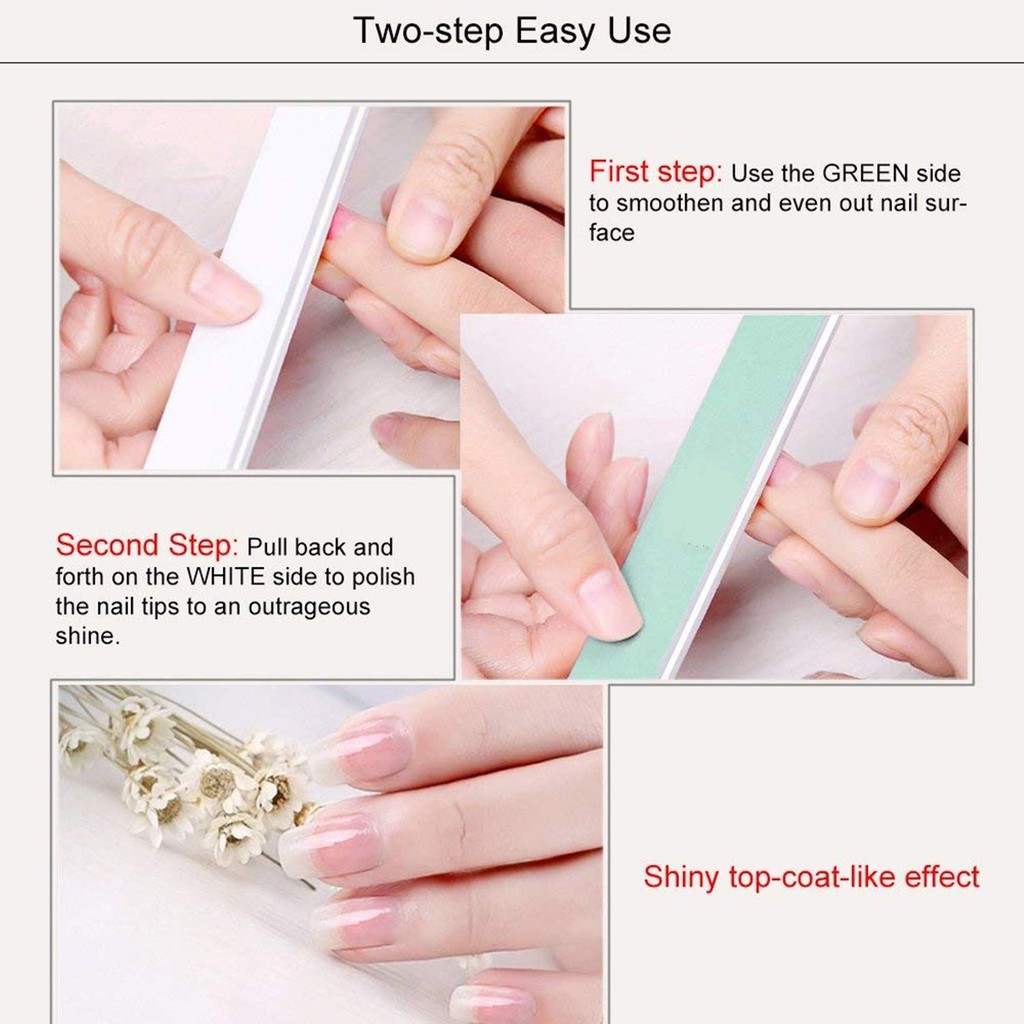 Two-step Easy Use

First step: Use the GREEN side to smoothen and even out nail surface

Second Step: Pull back and forth on the WHITE side to polish the nail tips to an outrageous shine.

Shiny top-coat-like effect