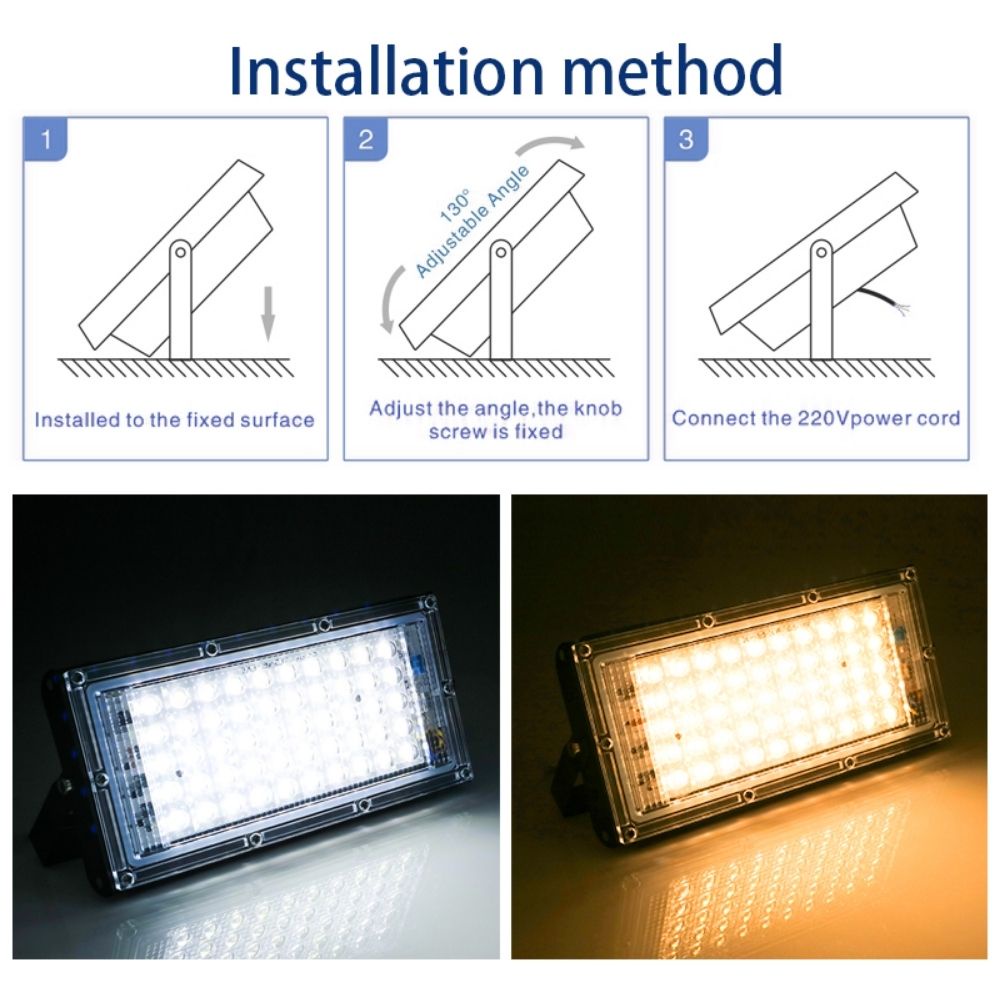 Installation method

1

Installed to the fixed surface

2

130° Adjustable Angle

Adjust the angle,the knob screw is fixed

3

Connect the 220Vpower cord