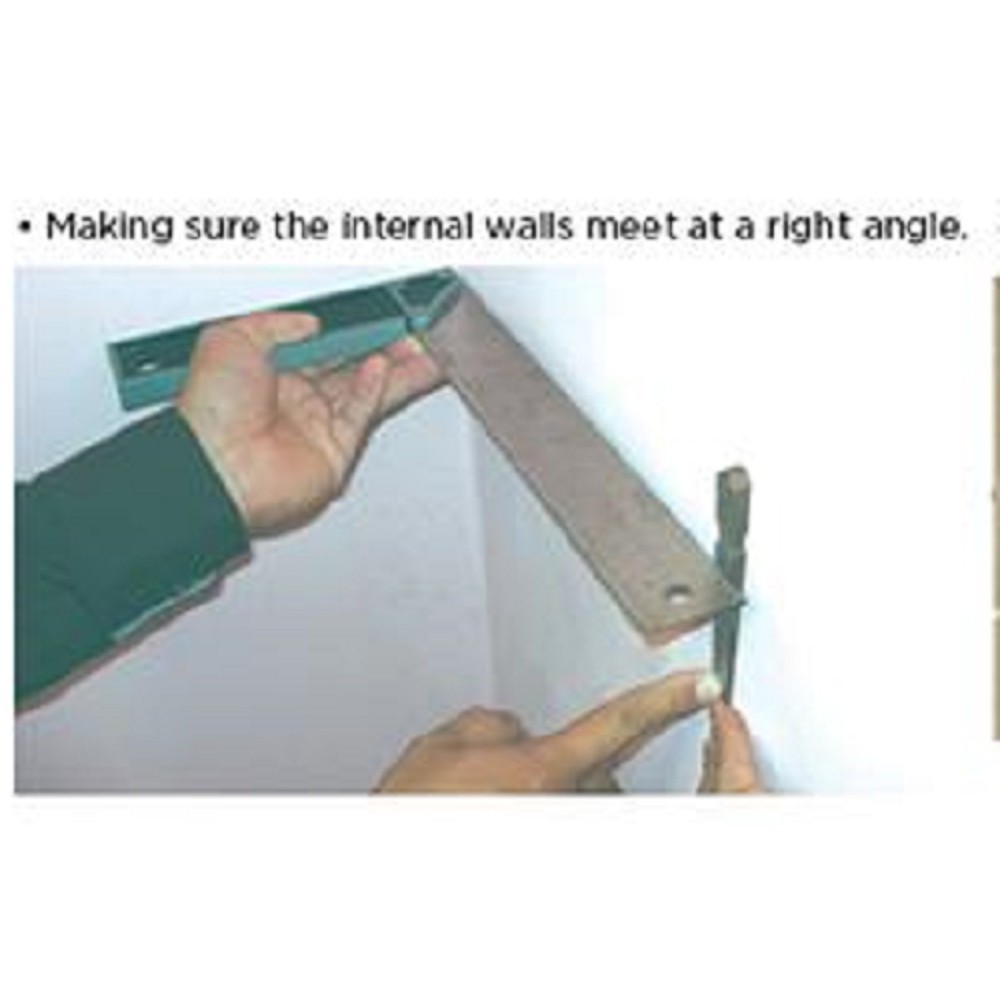 • Making sure the internal walls meet at a right angle.