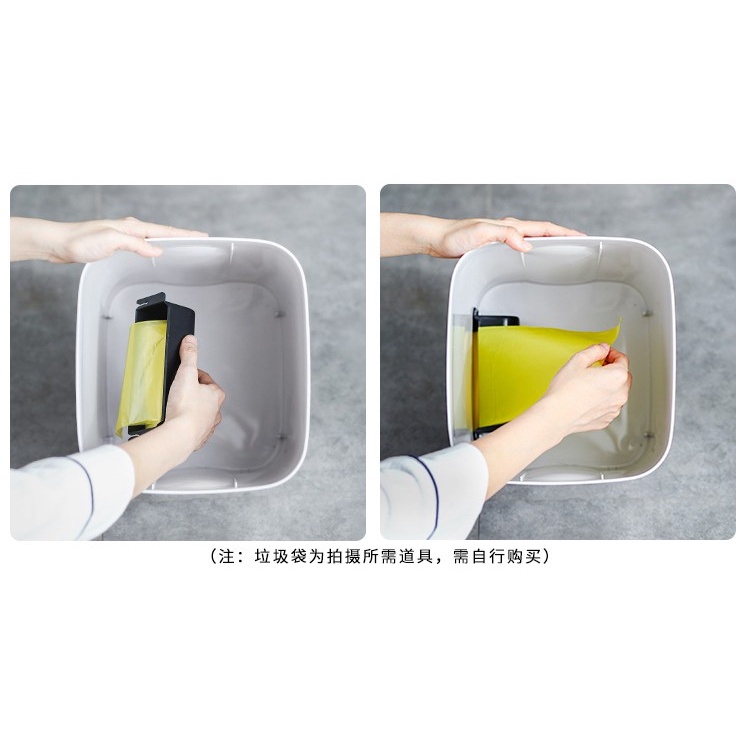 （注：垃圾袋为拍摄所需道具，需自行购买）