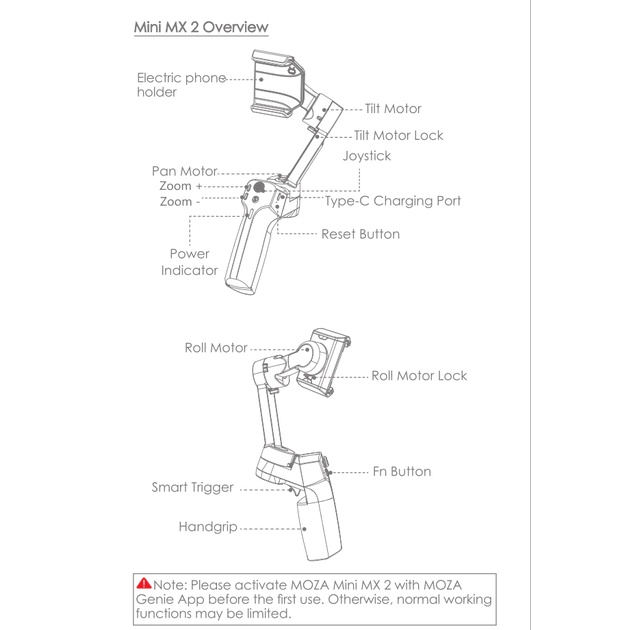 Mini MX 2 Overview

Electric phone holder

Tilt Motor

Tilt Motor Lock

Joystick

Pan Motor

Zoom +

Zoom -

Type-C Charging Port

Reset Button

Power Indicator

Roll Motor

Roll Motor Lock

Fn Button

Smart Trigger

Handgrip

Note: Please activate MOZA Mini MX 2 with MOZA Genie App before the first use. Otherwise, normal working functions may be limited.