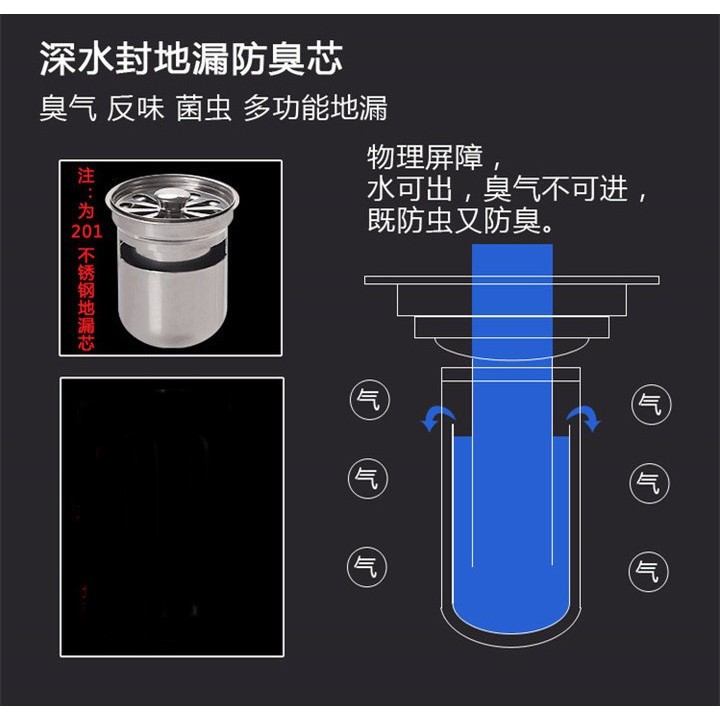 深水封地漏防臭芯

臭气 反味 菌虫 多功能地漏

注：为201不锈钢地漏芯

物理屏障，
水可出，臭气不可进，
既防虫又防臭。

气

气

气

气

气

气