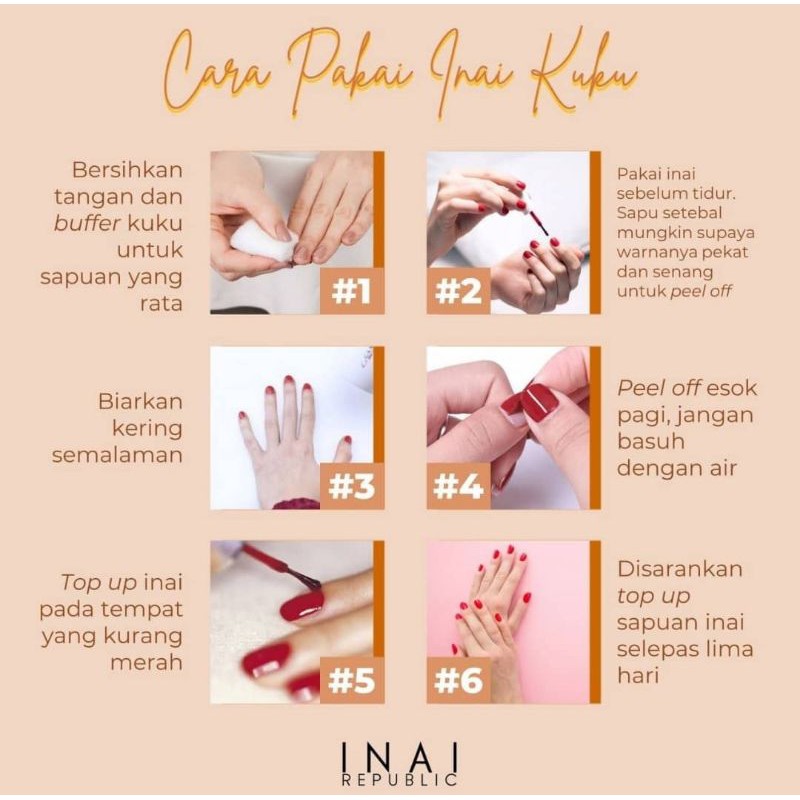 Cara Pakai Inai Kuku

Bersihkan tangan dan buffer kuku untuk sapuan yang rata

#1

#2

Pakai inai sebelum tidur. Sapu setebal mungkin supaya warnanya pekat dan senang untuk peel off

Biarkan kering semalaman

#3

#4

Peel off esok pagi, jangan basuh dengan air

Top up inai pada tempat yang kurang merah

#5

#6

Disarankan top up sapuan inai selepas lima hari

INAI
REPUBLIC