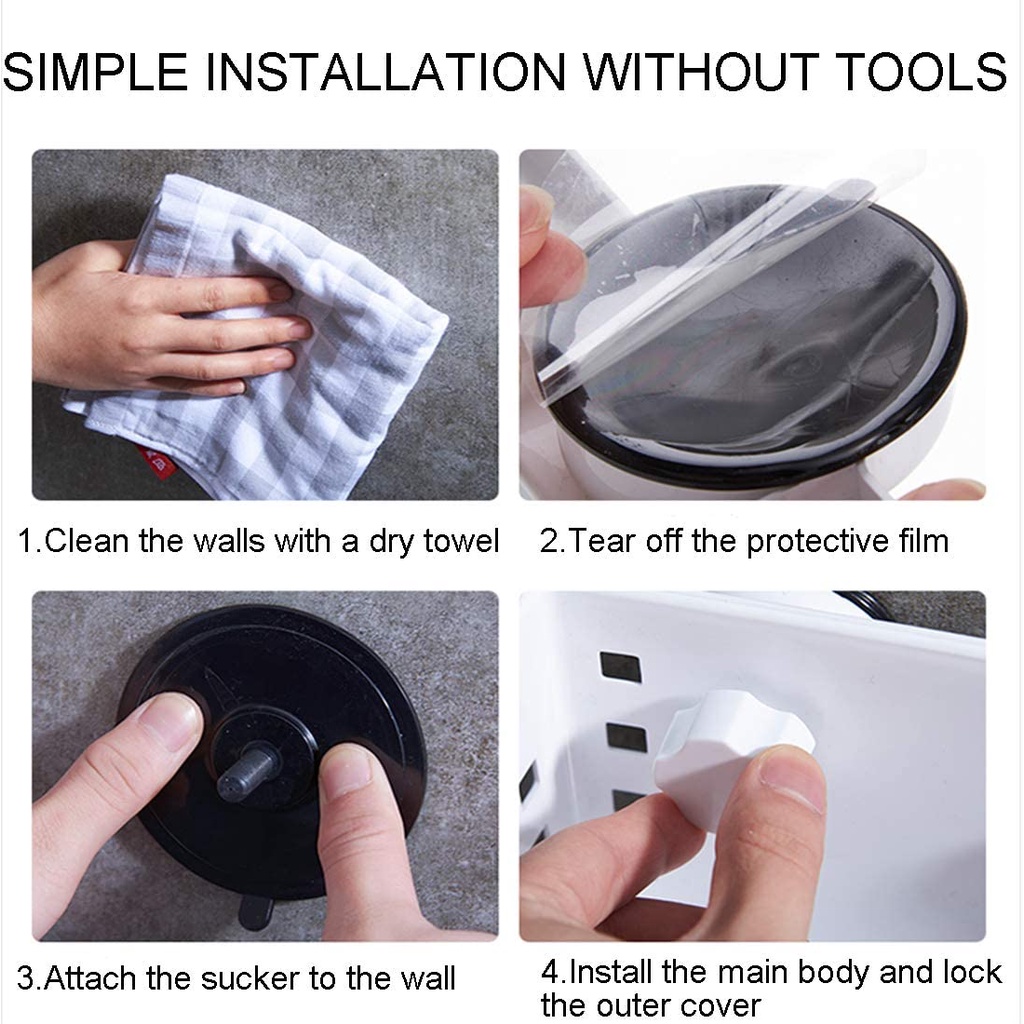 SIMPLE INSTALLATION WITHOUT TOOLS

1.Clean the walls with a dry towel

2.Tear off the protective film

3.Attach the sucker to the wall

4.Install the main body and lock the outer cover