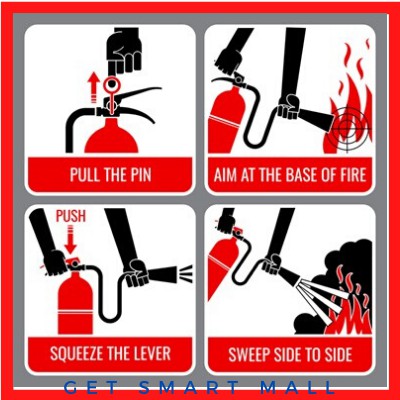 PULL THE PIN

AIM AT THE BASE OF FIRE

PUSH

SQUEEZE THE LEVER

SWEEP SIDE TO SIDE

GET SMART MALL