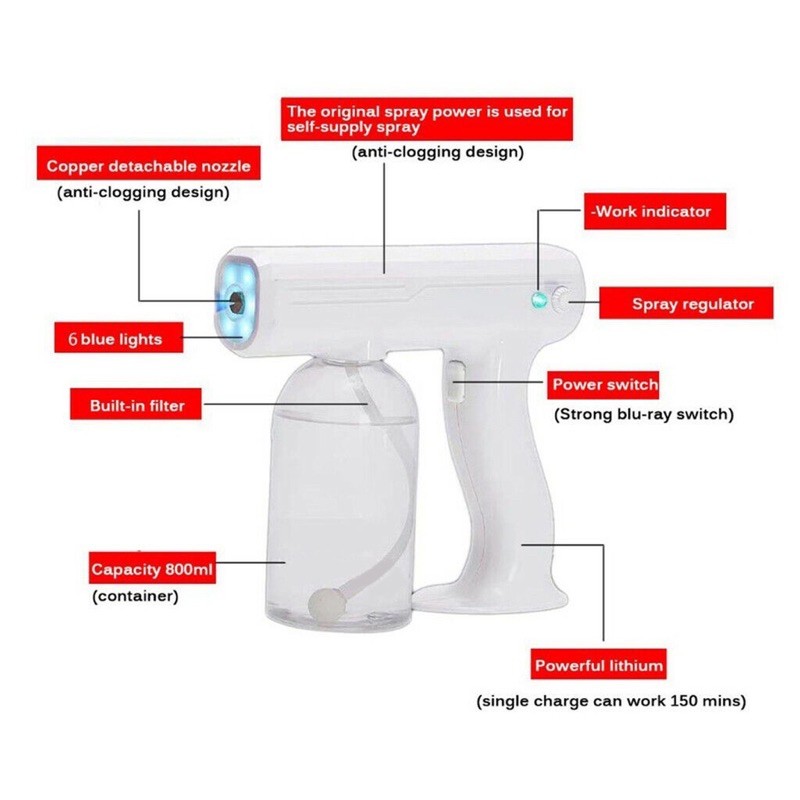 The original spray power is used for self-supply spray
(anti-clogging design)

Copper detachable nozzle
(anti-clogging design)

-Work indicator

Spray regulator

6 blue lights

Built-in filter

Power switch
(Strong blu-ray switch)

Capacity 800ml
(container)

Powerful lithium
(single charge can work 150 mins)