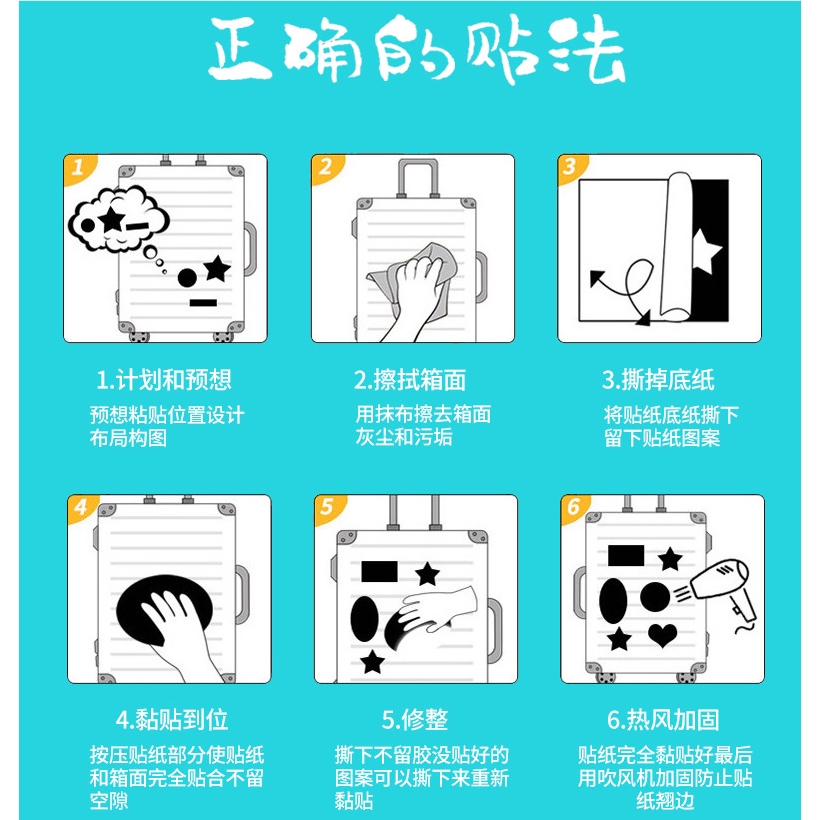 正确的贴法

1

2

3

1.计划和预想
预想粘贴位置设计布局构图

2.擦拭箱面
用抹布擦去箱面灰尘和污垢

3.撕掉底纸
将贴纸底纸撕下留下贴纸图案

4

5

6

4.黏贴到位
按压贴纸部分使贴纸和箱面完全贴合不留空隙

5.修整
撕下不留胶没贴好的图案可以撕下来重新黏贴

6.热风加固
贴纸完全黏贴好最后用吹风机加固防止贴纸翘边