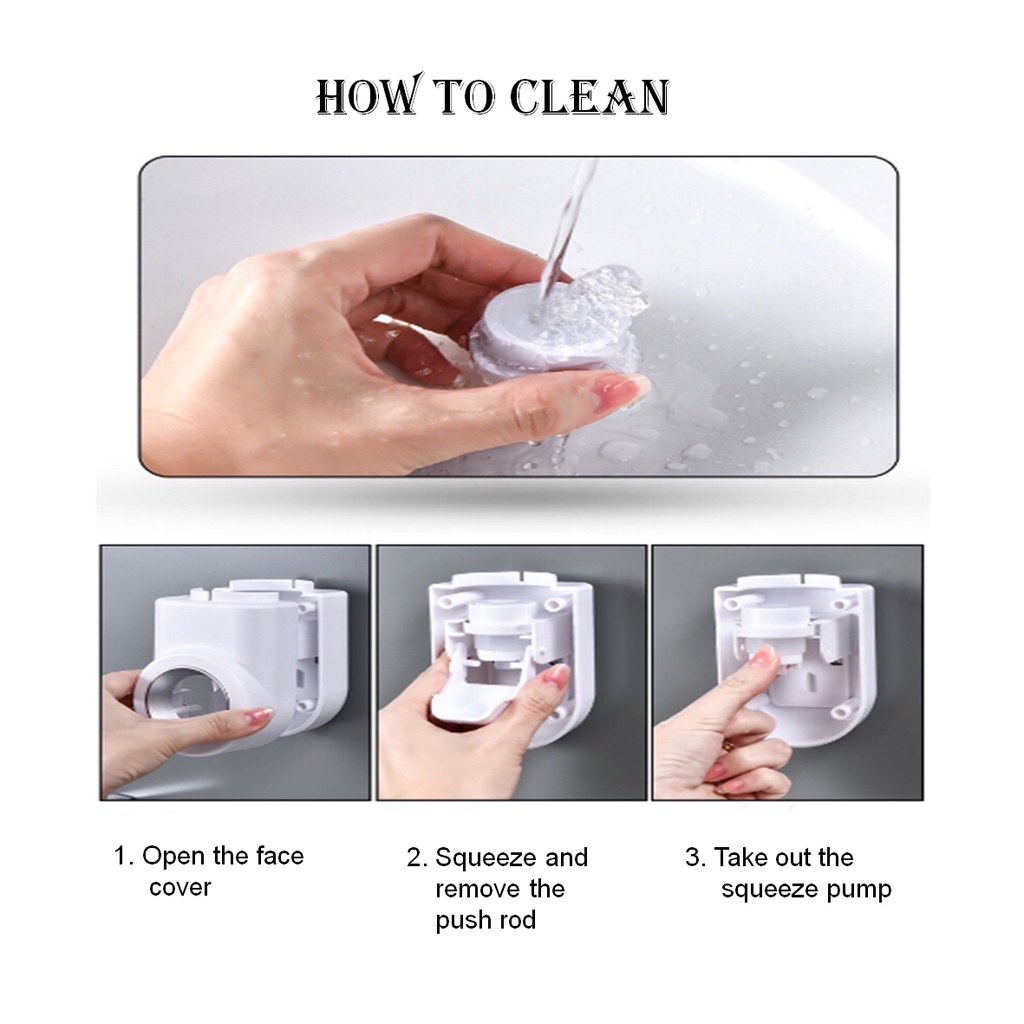 HOW TO CLEAN

1. Open the face cover

2. Squeeze and remove the push rod

3. Take out the squeeze pump