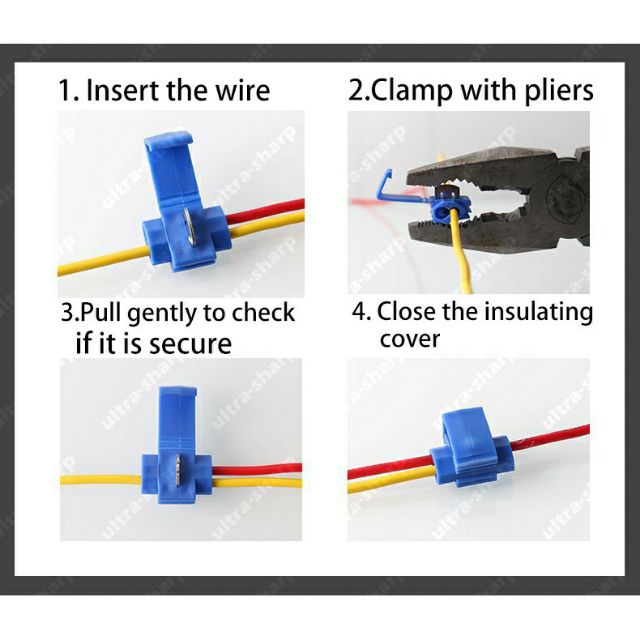 1. Insert the wire

2.Clamp with pliers

3.Pull gently to check if it is secure

4. Close the insulating cover

ultra-sharp