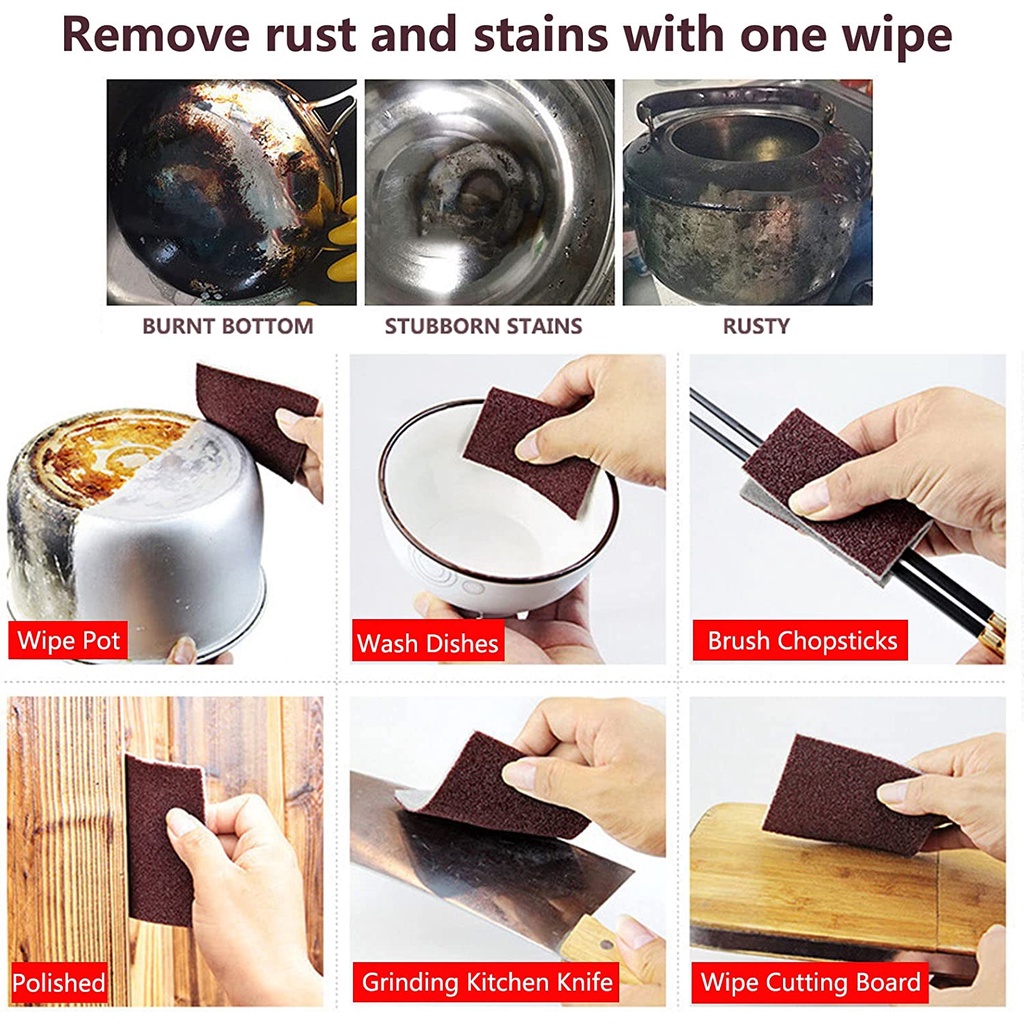 Remove rust and stains with one wipe

BURNT BOTTOM

STUBBORN STAINS

RUSTY

Wipe Pot

Wash Dishes

Brush Chopsticks

Polished

Grinding Kitchen Knife

Wipe Cutting Board