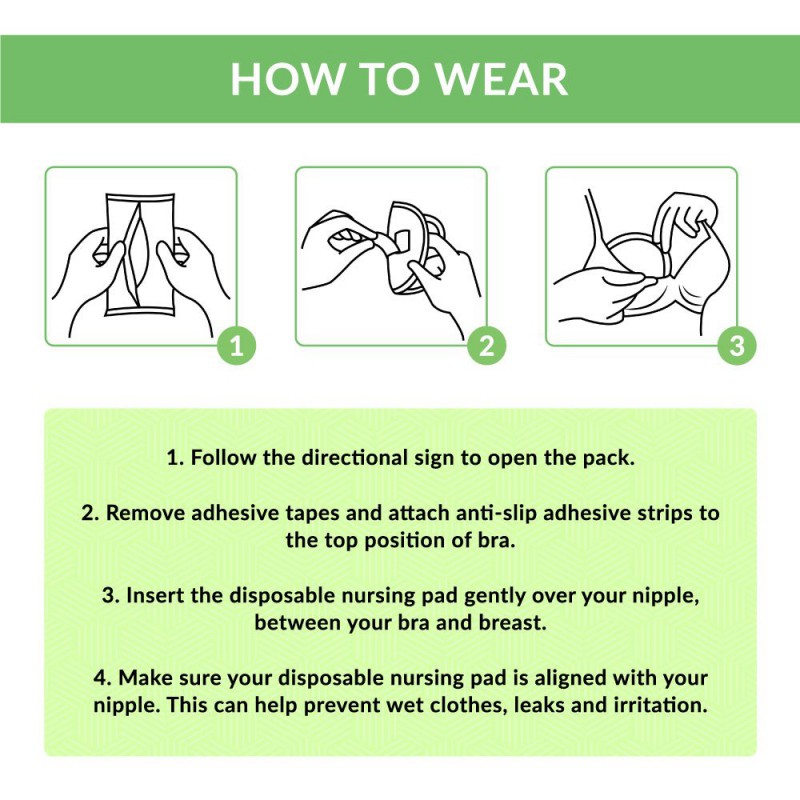 HOW TO WEAR

1

2

3

1. Follow the directional sign to open the pack.

2. Remove adhesive tapes and attach anti-slip adhesive strips to the top position of bra.

3. Insert the disposable nursing pad gently over your nipple, between your bra and breast.

4. Make sure your disposable nursing pad is aligned with your nipple. This can help prevent wet clothes, leaks and irritation.