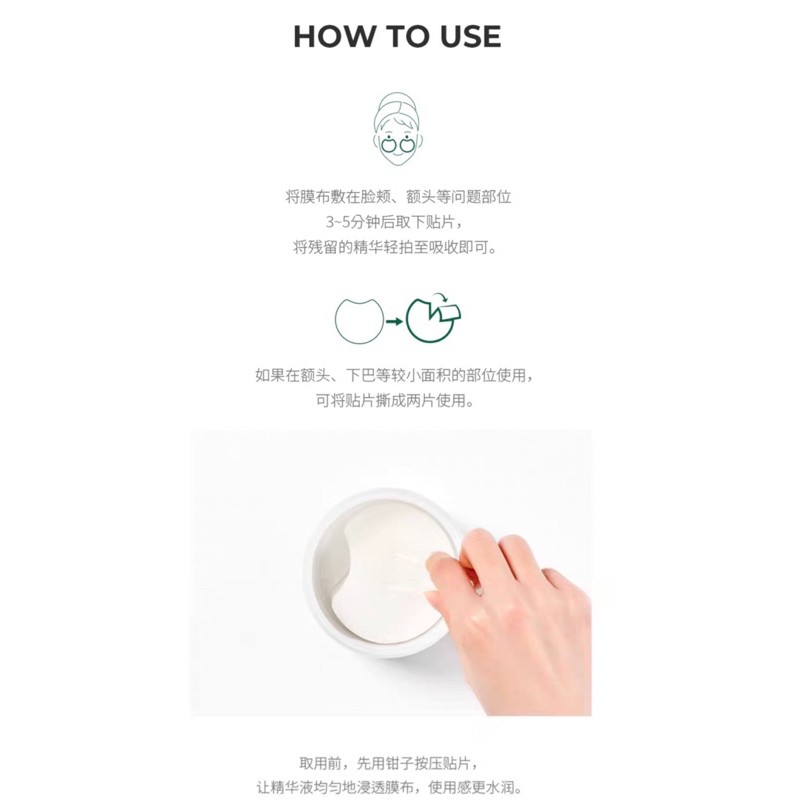 HOW TO USE

将膜布敷在脸颊、额头等问题部位
3~5分钟后取下贴片，
将残留的精华轻拍至吸收即可。

如果在额头、下巴等较小面积的部位使用，
可将贴片撕成两片使用。

取用前，先用钳子按压贴片，
让精华液均匀地浸透膜布，使用感更水润。