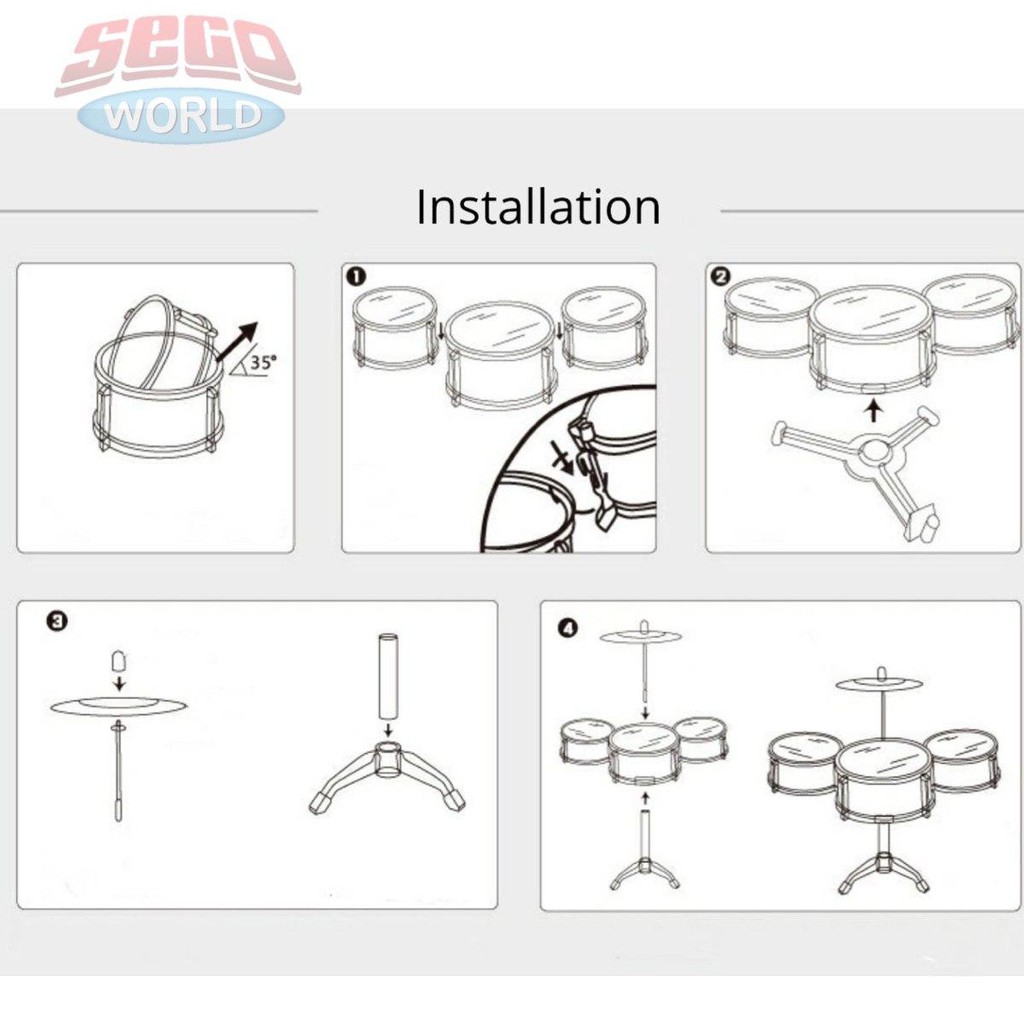 SEGO
WORLD

Installation

35°

1

2

3

4