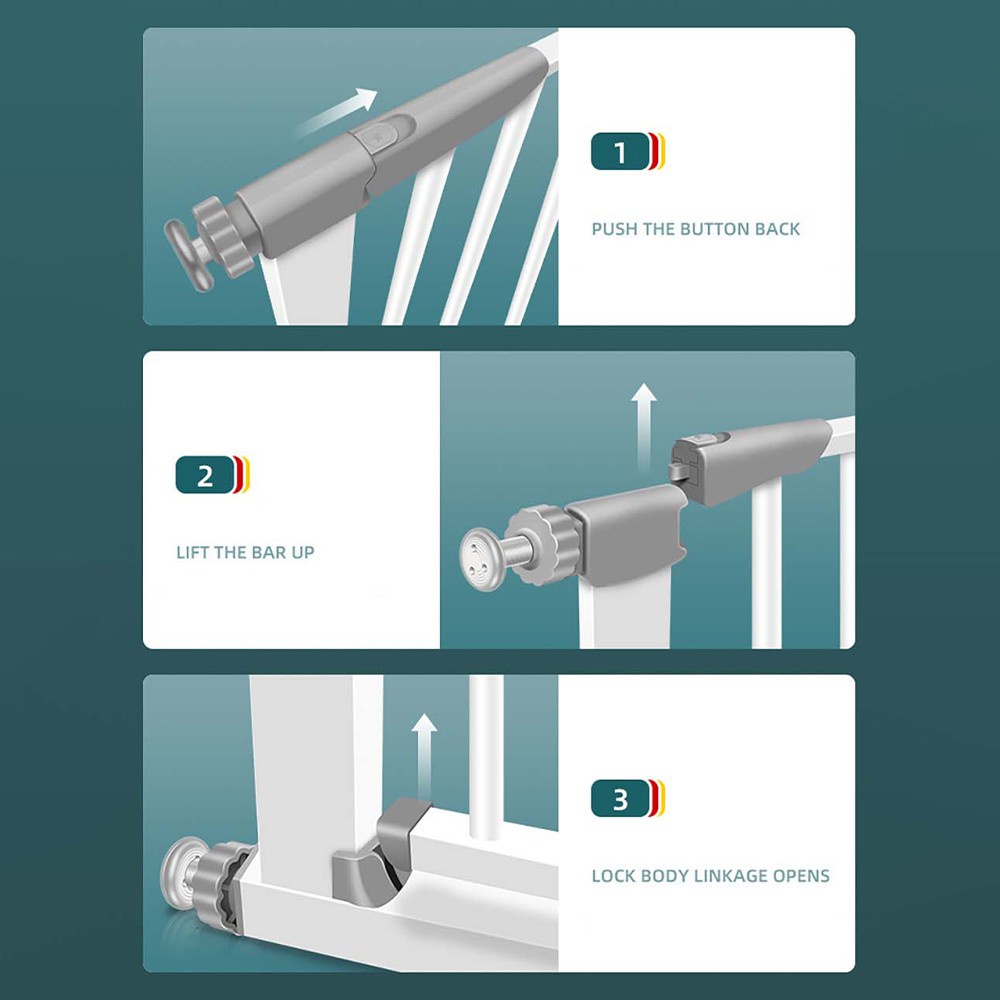 1

PUSH THE BUTTON BACK

2

LIFT THE BAR UP

3

LOCK BODY LINKAGE OPENS