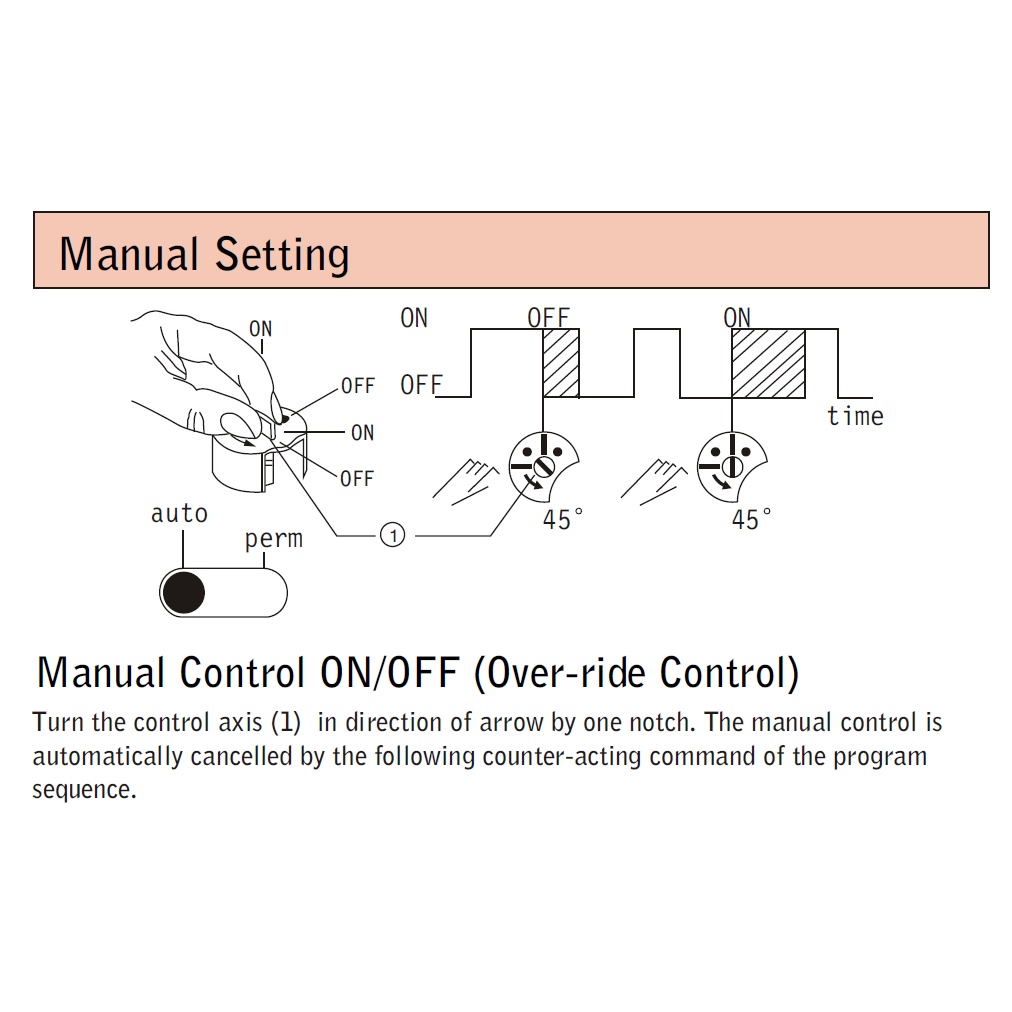 Manual Setting

ON
OFF
ON
OFF
auto
perm
1
ON
OFF
OFF
ON
time
45°
45°

Manual Control ON/OFF (Over-ride Control)

Turn the control axis (1) in direction of arrow by one notch. The manual control is automatically cancelled by the following counter-acting command of the program sequence.