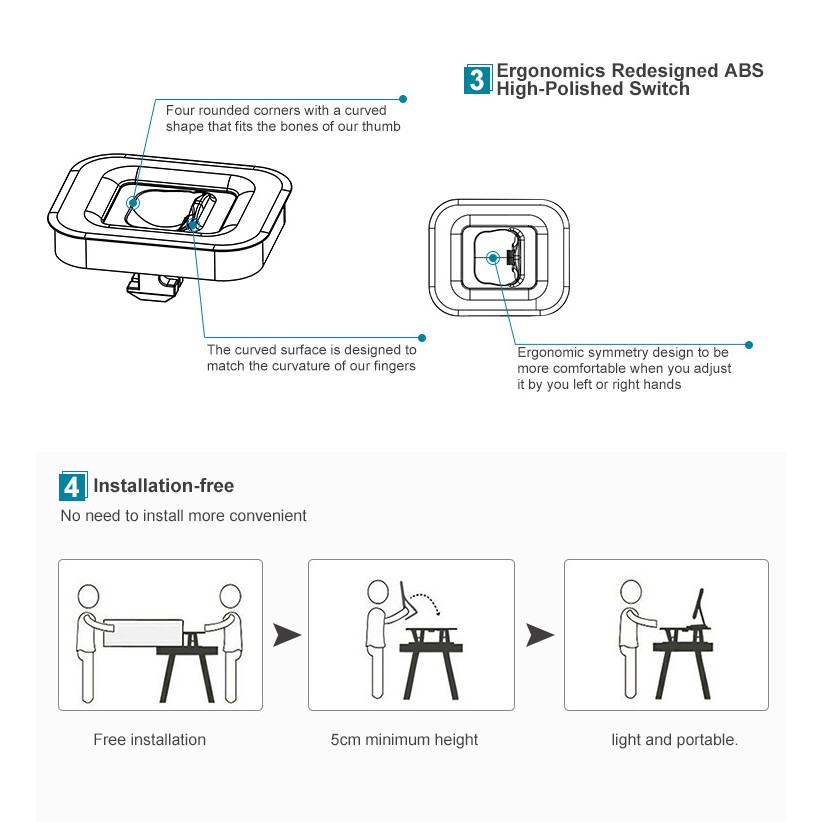 3 Ergonomics Redesigned ABS High-Polished Switch

Four rounded corners with a curved shape that fits the bones of our thumb

The curved surface is designed to match the curvature of our fingers

Ergonomic symmetry design to be more comfortable when you adjust it by you left or right hands

4 Installation-free

No need to install more convenient

Free installation

5cm minimum height

light and portable.