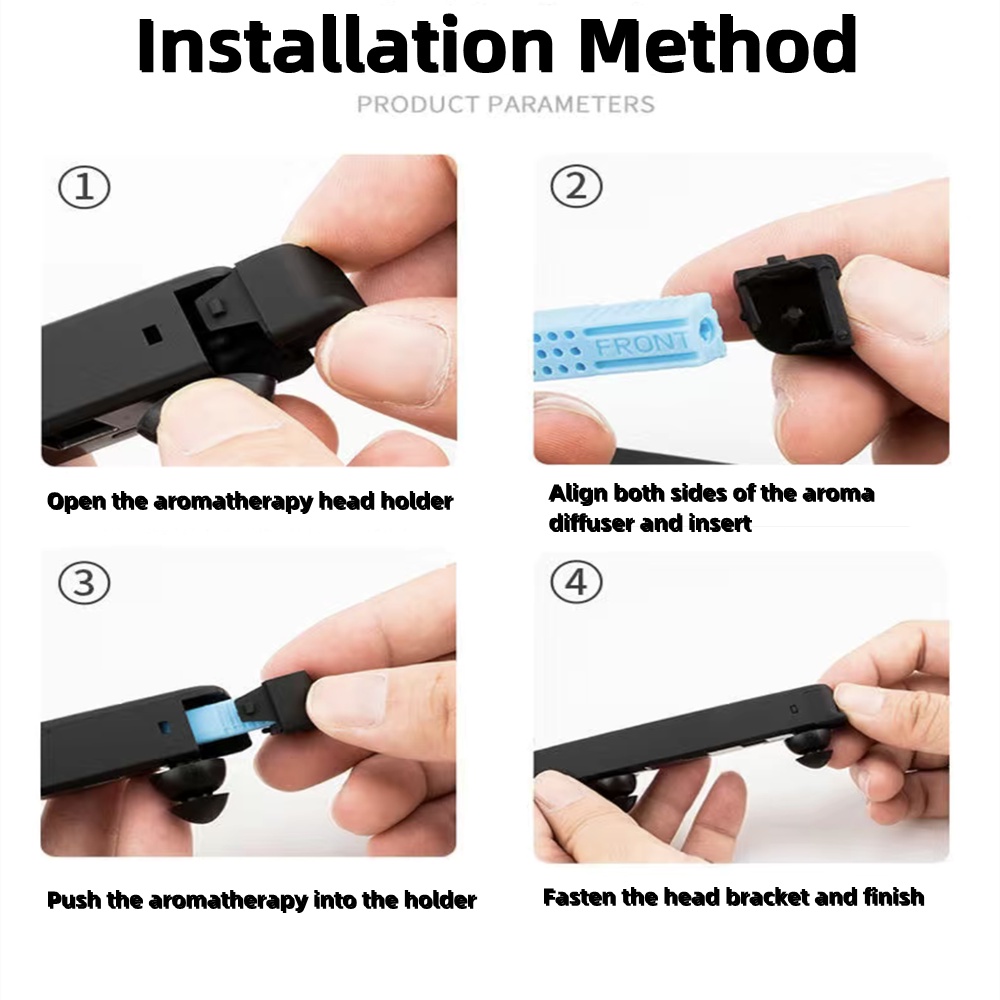 Installation Method

PRODUCT PARAMETERS

①

Open the aromatherapy head holder

②

FRONT

Align both sides of the aroma diffuser and insert

③

Push the aromatherapy into the holder

④

Fasten the head bracket and finish