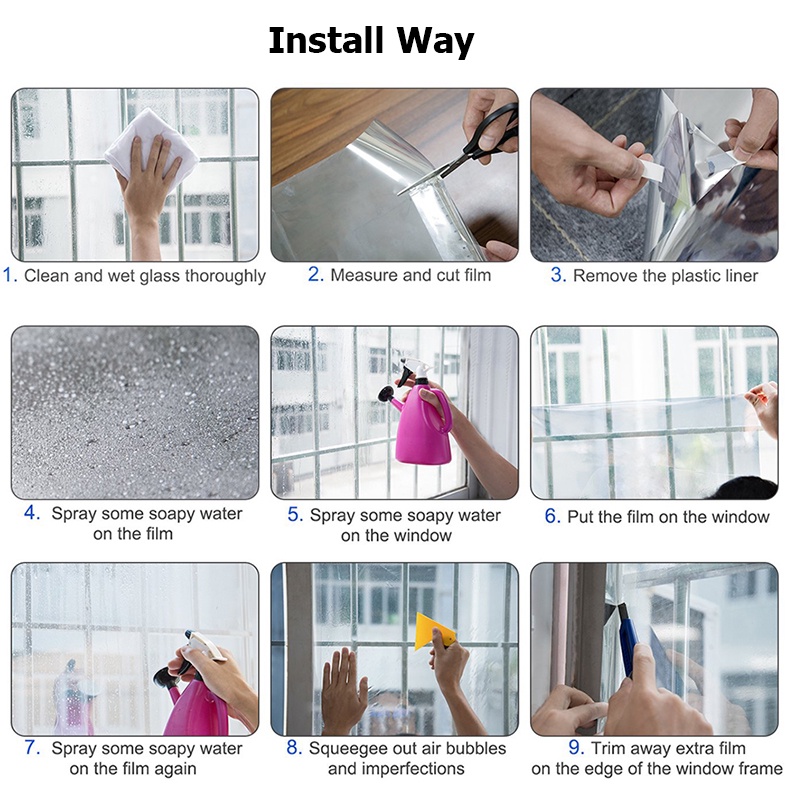 Install Way

1. Clean and wet glass thoroughly

2. Measure and cut film

3. Remove the plastic liner

4. Spray some soapy water on the film

5. Spray some soapy water on the window

6. Put the film on the window

7. Spray some soapy water on the film again

8. Squeegee out air bubbles and imperfections

9. Trim away extra film on the edge of the window frame