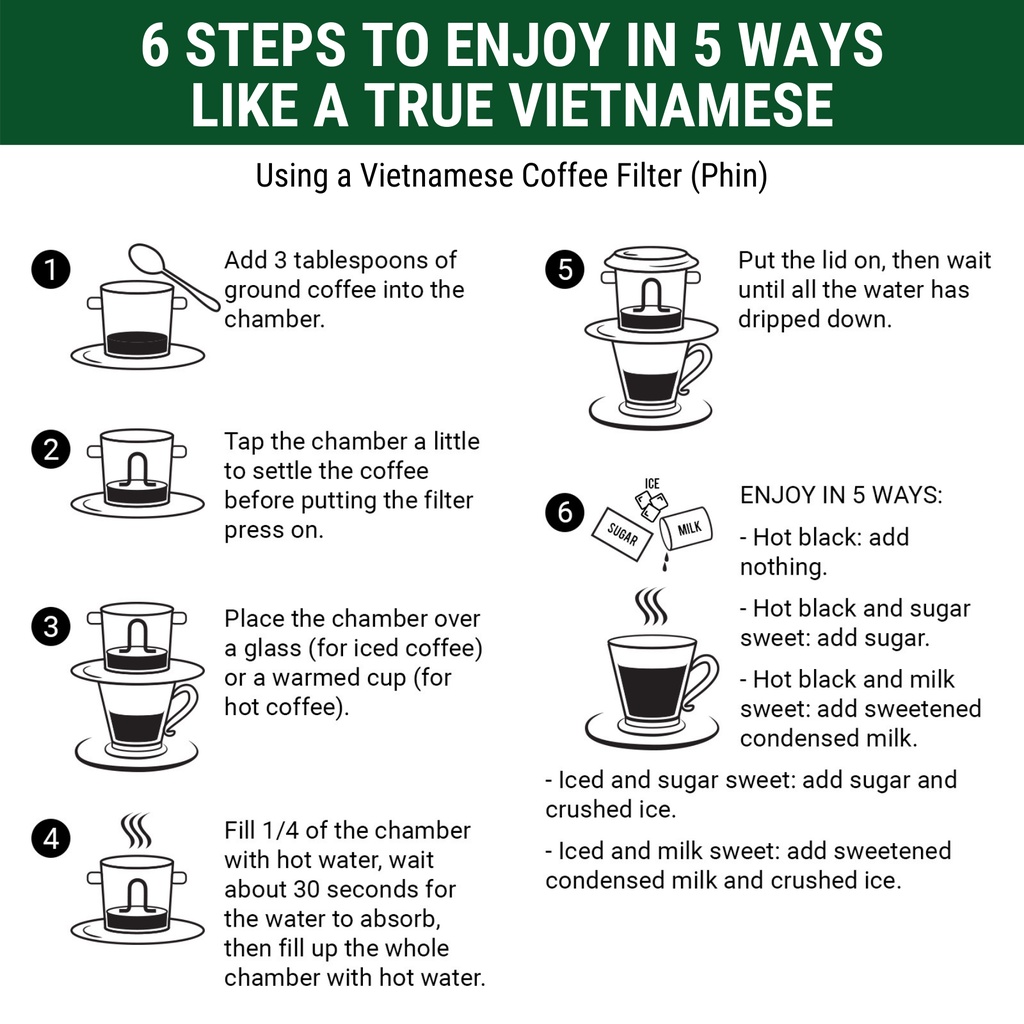 6 STEPS TO ENJOY IN 5 WAYS LIKE A TRUE VIETNAMESE

Using a Vietnamese Coffee Filter (Phin)

1 Add 3 tablespoons of ground coffee into the chamber.

2 Tap the chamber a little to settle the coffee before putting the filter press on.

3 Place the chamber over a glass (for iced coffee) or a warmed cup (for hot coffee).

4 Fill 1/4 of the chamber with hot water, wait about 30 seconds for the water to absorb, then fill up the whole chamber with hot water.

5 Put the lid on, then wait until all the water has dripped down.

6 ICE SUGAR MILK

ENJOY IN 5 WAYS:

- Hot black: add nothing.

- Hot black and sugar sweet: add sugar.

- Hot black and milk sweet: add sweetened condensed milk.

- Iced and sugar sweet: add sugar and crushed ice.

- Iced and milk sweet: add sweetened condensed milk and crushed ice.