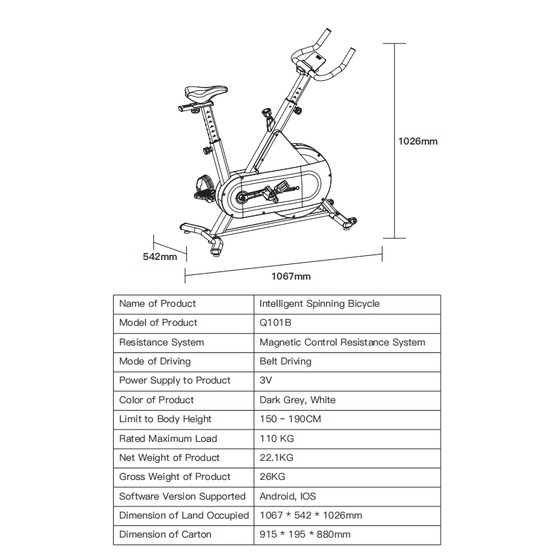 1026mm

542mm

1067mm

| Name of Product | Intelligent Spinning Bicycle |
|---|---|
| Model of Product | Q101B |
| Resistance System | Magnetic Control Resistance System |
| Mode of Driving | Belt Driving |
| Power Supply to Product | 3V |
| Color of Product | Dark Grey, White |
| Limit to Body Height | 150 ~ 190CM |
| Rated Maximum Load | 110 KG |
| Net Weight of Product | 22.1KG |
| Gross Weight of Product | 26KG |
| Software Version Supported | Android, IOS |
| Dimension of Land Occupied | 1067 * 542 * 1026mm |
| Dimension of Carton | 915 * 195 * 880mm |