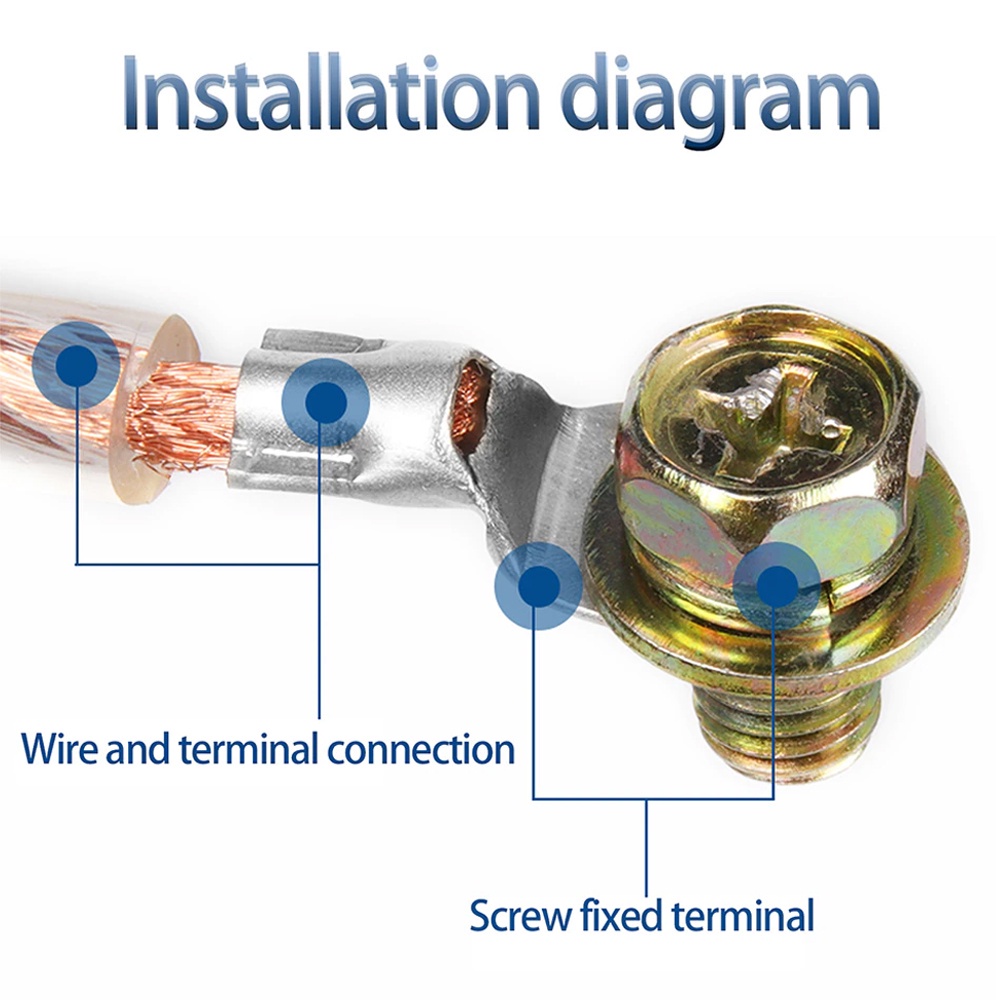 Installation diagram

Wire and terminal connection

Screw fixed terminal