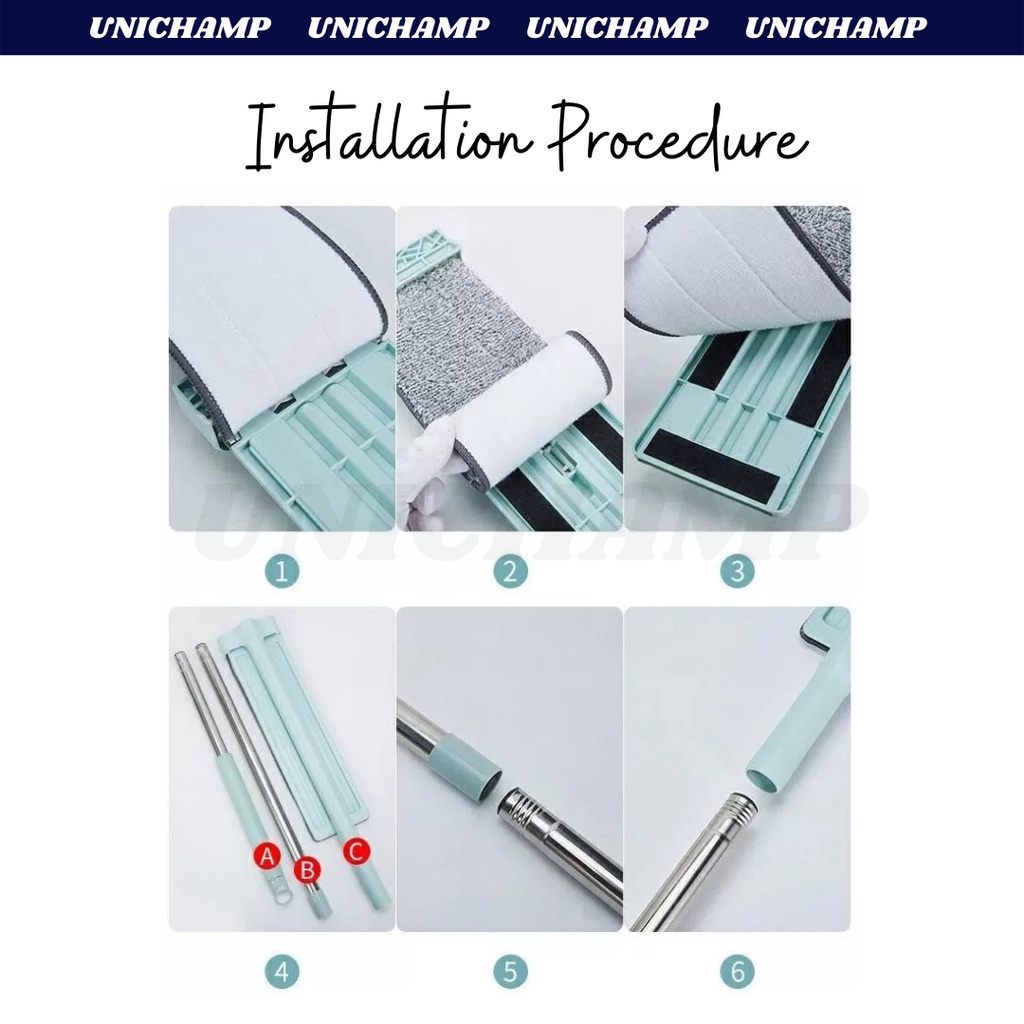 UNICHAMP UNICHAMP UNICHAMP UNICHAMP

Installation Procedure

UNICHAMP

1 2 3

A B C

4 5 6