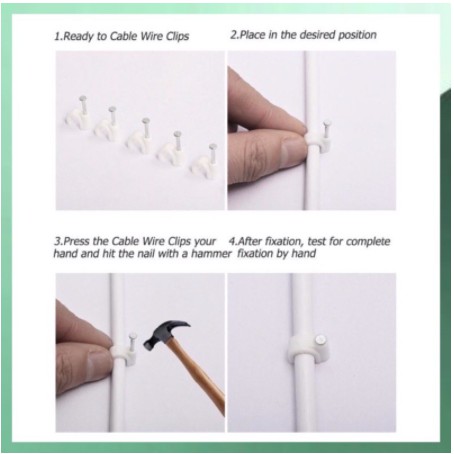 1.Ready to Cable Wire Clips

2.Place in the desired position

3.Press the Cable Wire Clips your hand and hit the nail with a hammer

4.After fixation, test for complete fixation by hand